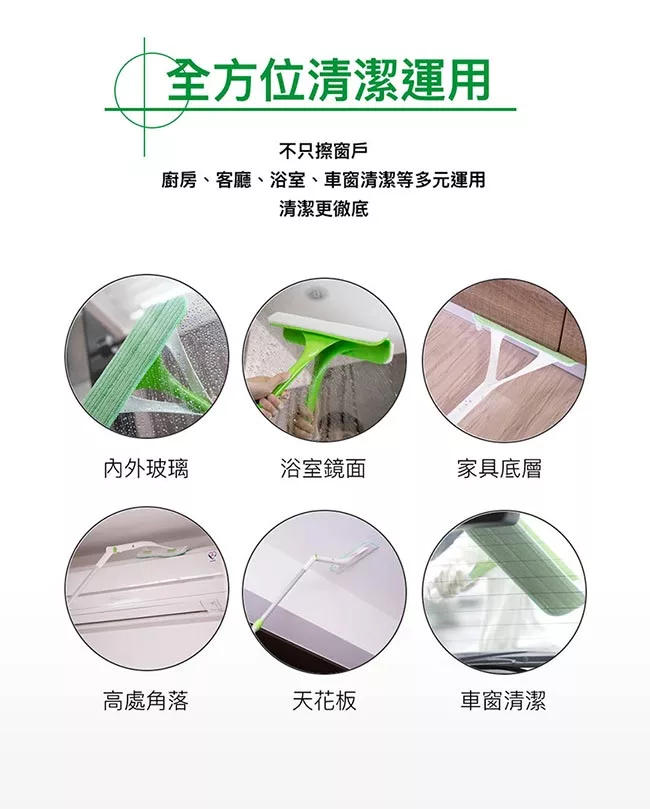 全方位清潔運用

不只擦窗戶
廚房、客廳、浴室、車窗清潔等多元運用
清潔更徹底

內外玻璃

浴室鏡面

家具底層

高處角落

天花板

車窗清潔