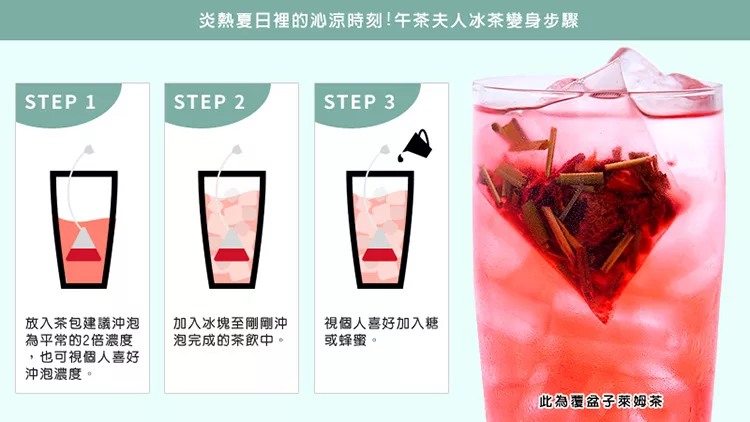 炎熱夏日裡的沁涼時刻！午茶夫人冰茶變身步驟

STEP 1

放入茶包建議沖泡為平常的2倍濃度，也可視個人喜好沖泡濃度。

STEP 2

加入冰塊至剛剛沖泡完成的茶飲中。

STEP 3

視個人喜好加入糖或蜂蜜。

此為覆盆子萊姆茶