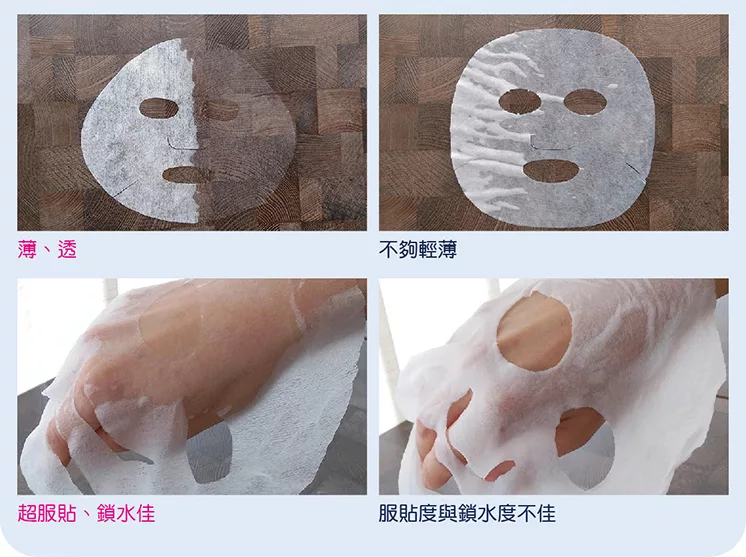 薄、透

不夠輕薄

超服貼、鎖水佳

服貼度與鎖水度不佳