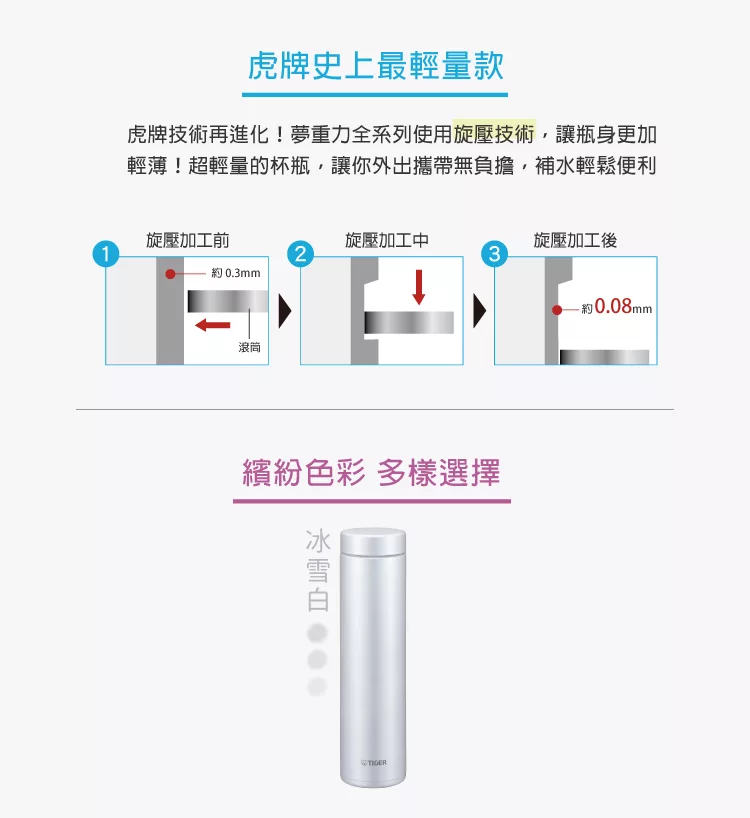 虎牌史上最輕量款

虎牌技術再進化！夢重力全系列使用旋壓技術，讓瓶身更加輕薄！超輕量的杯瓶，讓你外出攜帶無負擔，補水輕鬆便利

1 旋壓加工前
約 0.3mm
滾筒

2 旋壓加工中

3 旋壓加工後
約 0.08mm

繽紛色彩 多樣選擇

冰雪白

TIGER