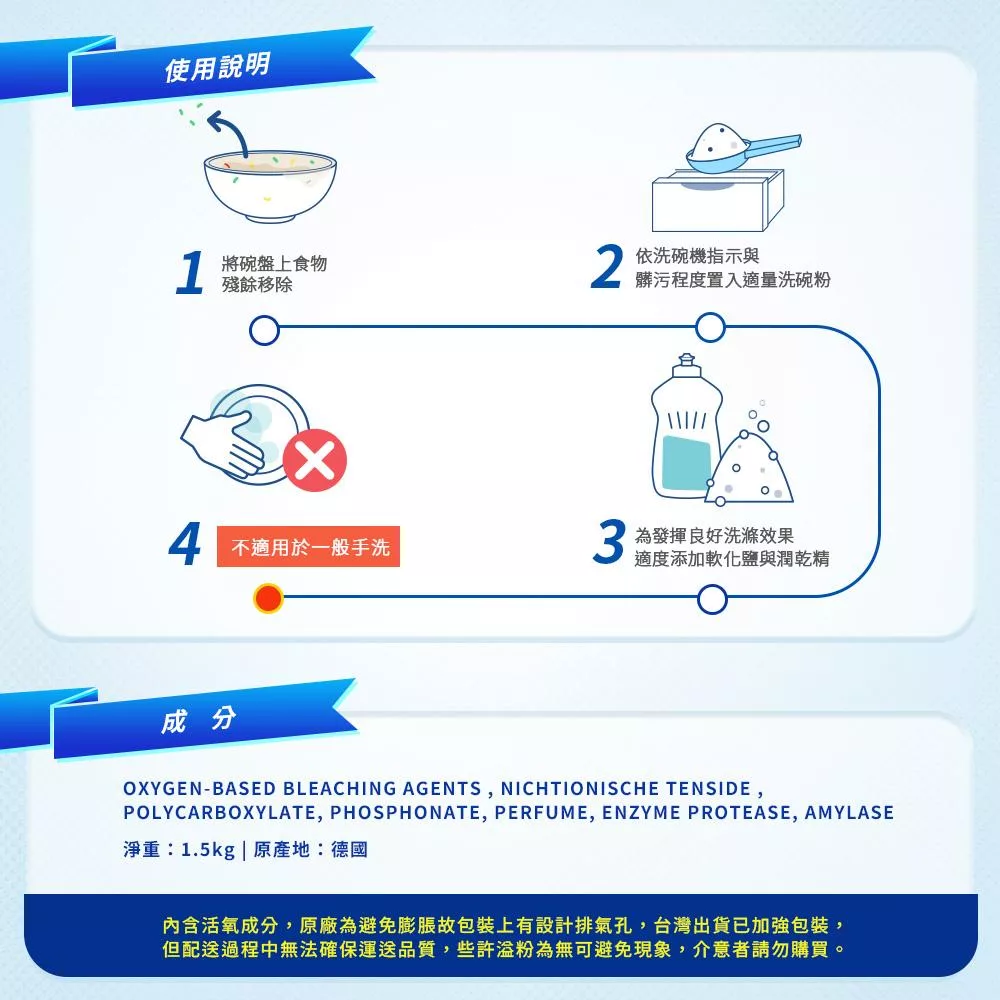 使用說明

1 將碗盤上食物殘餘移除

2 依洗碗機指示與髒污程度置入適量洗碗粉

4 不適用於一般手洗

3 為發揮良好洗滌效果適度添加軟化鹽與潤乾精

成 分

OXYGEN-BASED BLEACHING AGENTS , NICHTIONISCHE TENSIDE , POLYCARBOXYLATE, PHOSPHONATE, PERFUME, ENZYME PROTEASE, AMYLASE

淨重：1.5kg | 原產地：德國

內含活氧成分，原廠為避免膨脹故包裝上有設計排氣孔，台灣出貨已加強包裝，但配送過程中無法確保運送品質，些許溢粉為無可避免現象，介意者請勿購買。