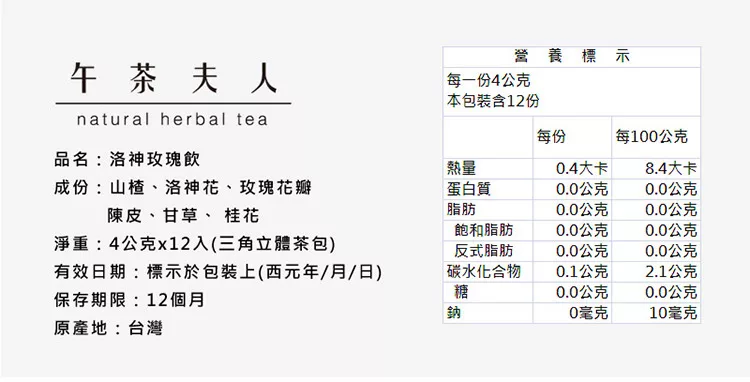 午茶夫人

natural herbal tea

品名：洛神玫瑰飲

成份：山楂、洛神花、玫瑰花瓣
陳皮、甘草、 桂花

淨重：4公克x12入(三角立體茶包)

有效日期：標示於包裝上(西元年/月/日)

保存期限：12個月

原產地：台灣

營養標示

每一份4公克
本包裝含12份

|  | 每份 | 每100公克 |
|---|---|---|
| 熱量 | 0.4大卡 | 8.4大卡 |
| 蛋白質 | 0.0公克 | 0.0公克 |
| 脂肪 | 0.0公克 | 0.0公克 |
| 飽和脂肪 | 0.0公克 | 0.0公克 |
| 反式脂肪 | 0.0公克 | 0.0公克 |
| 碳水化合物 | 0.1公克 | 2.1公克 |
| 糖 | 0.0公克 | 0.0公克 |
| 鈉 | 0毫克 | 10毫克 |