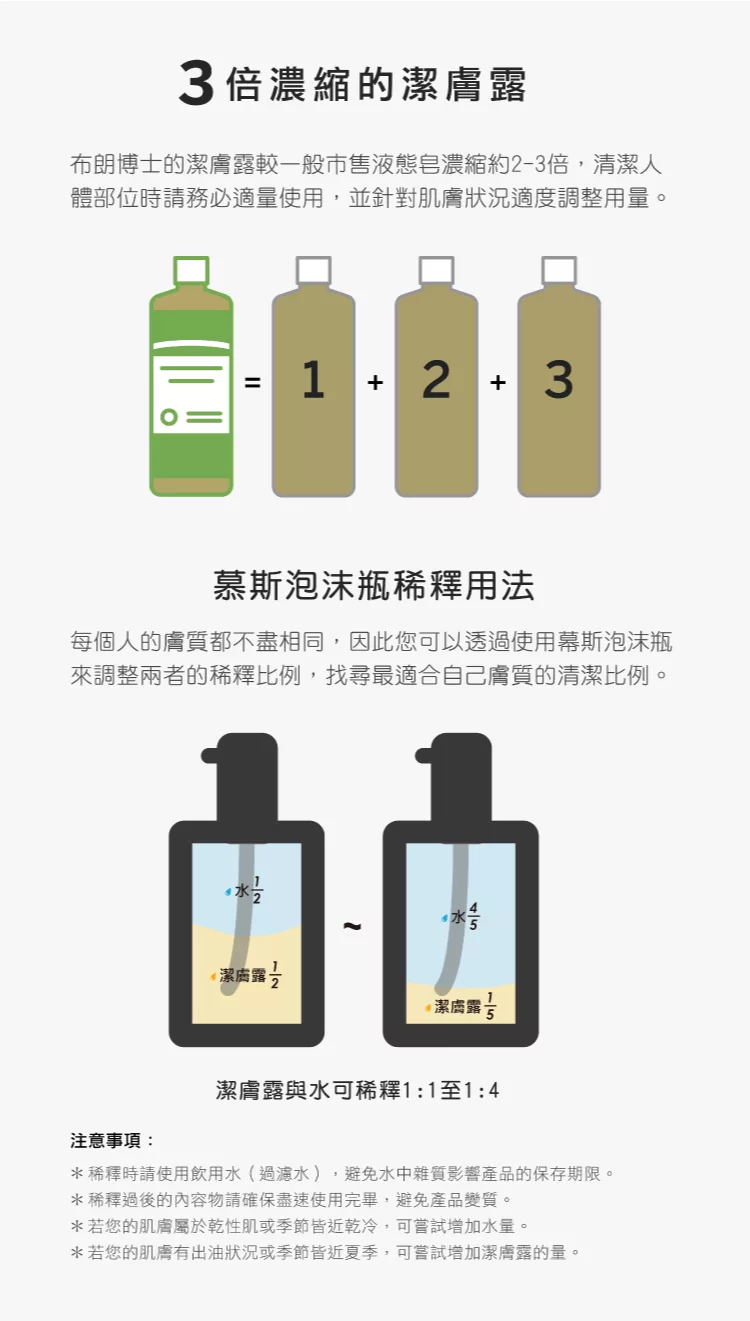 3倍濃縮的潔膚露

布朗博士的潔膚露較一般市售液態皂濃縮約2-3倍，清潔人體部位時請務必適量使用，並針對肌膚狀況適度調整用量。

= 1 + 2 + 3

慕斯泡沫瓶稀釋用法

每個人的膚質都不盡相同，因此您可以透過使用幕斯泡沫瓶來調整兩者的稀釋比例，找尋最適合自己膚質的清潔比例。

水 $\frac{1}{2}$

潔膚露 $\frac{1}{2}$

~

水 $\frac{4}{5}$

潔膚露 $\frac{1}{5}$

潔膚露與水可稀釋1:1至1:4

注意事項：

＊稀釋時請使用飲用水（過濾水），避免水中雜質影響產品的保存期限。
＊稀釋過後的內容物請確保盡速使用完畢，避免產品變質。
＊若您的肌膚屬於乾性肌或季節皆近乾冷，可嘗試增加水量。
＊若您的肌膚有出油狀況或季節皆近夏季，可嘗試增加潔膚露的量。