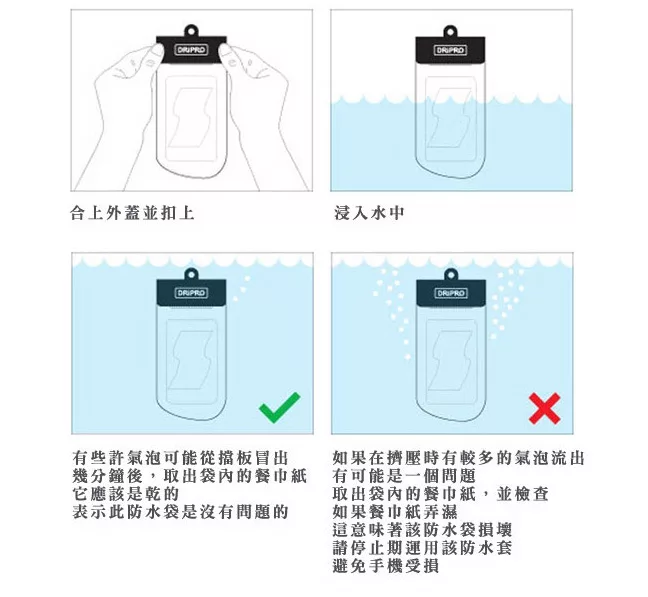 DRiPRO

合上外蓋並扣上

DRiPRO

浸入水中

DRiPRO

有些許氣泡可能從擋板冒出
幾分鐘後，取出袋內的餐巾紙
它應該是乾的
表示此防水袋是沒有問題的

DRiPRO

如果在擠壓時有較多的氣泡流出
有可能是一個問題
取出袋內的餐巾紙，並檢查
如果餐巾紙弄濕
這意味著該防水袋損壞
請停止期運用該防水套
避免手機受損