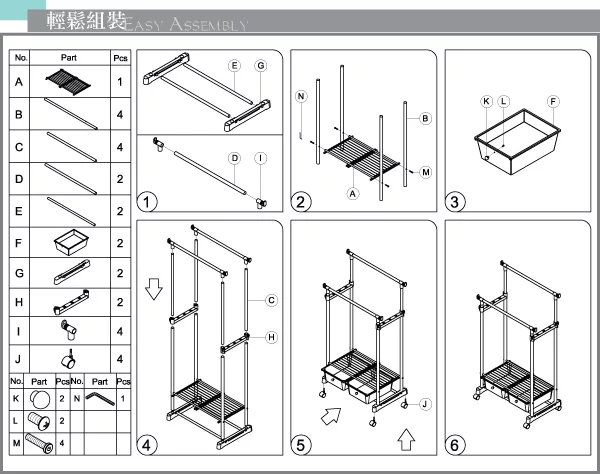 輕鬆組裝 EASY ASSEMBLY

| No. | Part | Pcs |
|---|---|---|
| A | | 1 |
| B | | 4 |
| C | | 4 |
| D | | 2 |
| E | | 2 |
| F | | 2 |
| G | | 2 |
| H | | 2 |
| I | | 4 |
| J | | 4 |

| No. | Part | Pcs | No. | Part | Pcs |
|---|---|---|---|---|---|
| K | | 2 | N | | 1 |
| L | | 2 | | | |
| M | | 4 | | | |

E G

D I

1

N B M A

2

K L F

3

C H

4

J

5

6