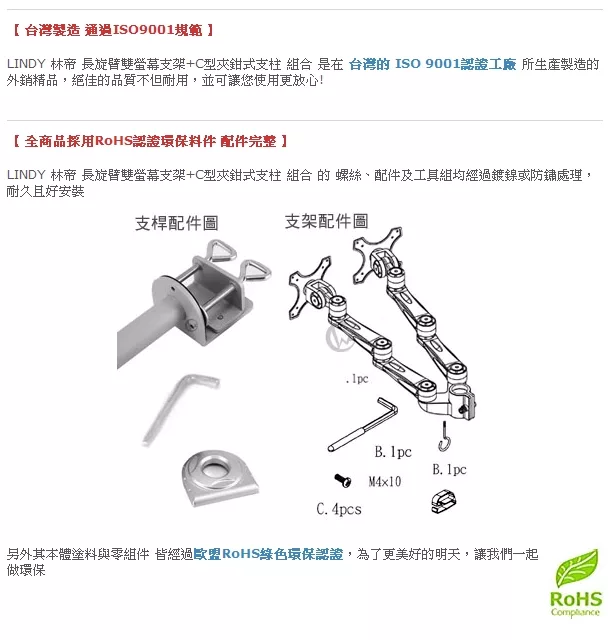 【 台灣製造 通過ISO9001規範 】

LINDY 林帝 長旋臂雙螢幕支架+C型夾鉗式支柱 組合 是在 台灣的 ISO 9001認證工廠 所生產製造的外銷精品，絕佳的品質不但耐用，並可讓您使用更放心!

【 全商品採用RoHS認證環保料件 配件完整 】

LINDY 林帝 長旋臂雙螢幕支架+C型夾鉗式支柱 組合 的 螺絲、配件及工具組均經過鍍鎳或防鏽處理，耐久且好安裝

支桿配件圖

支架配件圖

.1pc

B.1pc

B.1pc

M4×10

C.4pcs

另外其本體塗料與零組件 皆經過歐盟RoHS綠色環保認證，為了更美好的明天，讓我們一起做環保

RoHS
Compliance