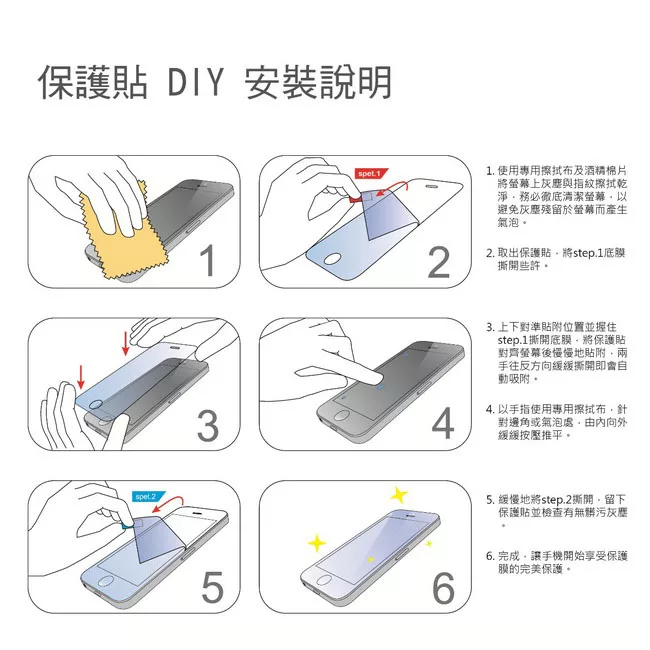 保護貼 DIY 安裝說明

1

spet.1

2

1. 使用專用擦拭布及酒精棉片將螢幕上灰塵與指紋擦拭乾淨，務必徹底清潔螢幕，以避免灰塵殘留於螢幕而產生氣泡。

2. 取出保護貼，將step.1底膜撕開些許。

3

4

3. 上下對準貼附位置並握住step.1撕開底膜，將保護貼對齊螢幕後慢慢地貼附，兩手往反方向緩緩撕開即會自動吸附。

4. 以手指使用專用擦拭布，針對邊角或氣泡處，由內向外緩緩按壓推平。

spet.2

5

6

5. 緩慢地將step.2撕開，留下保護貼並檢查有無髒污灰塵。

6. 完成，讓手機開始享受保護膜的完美保護。