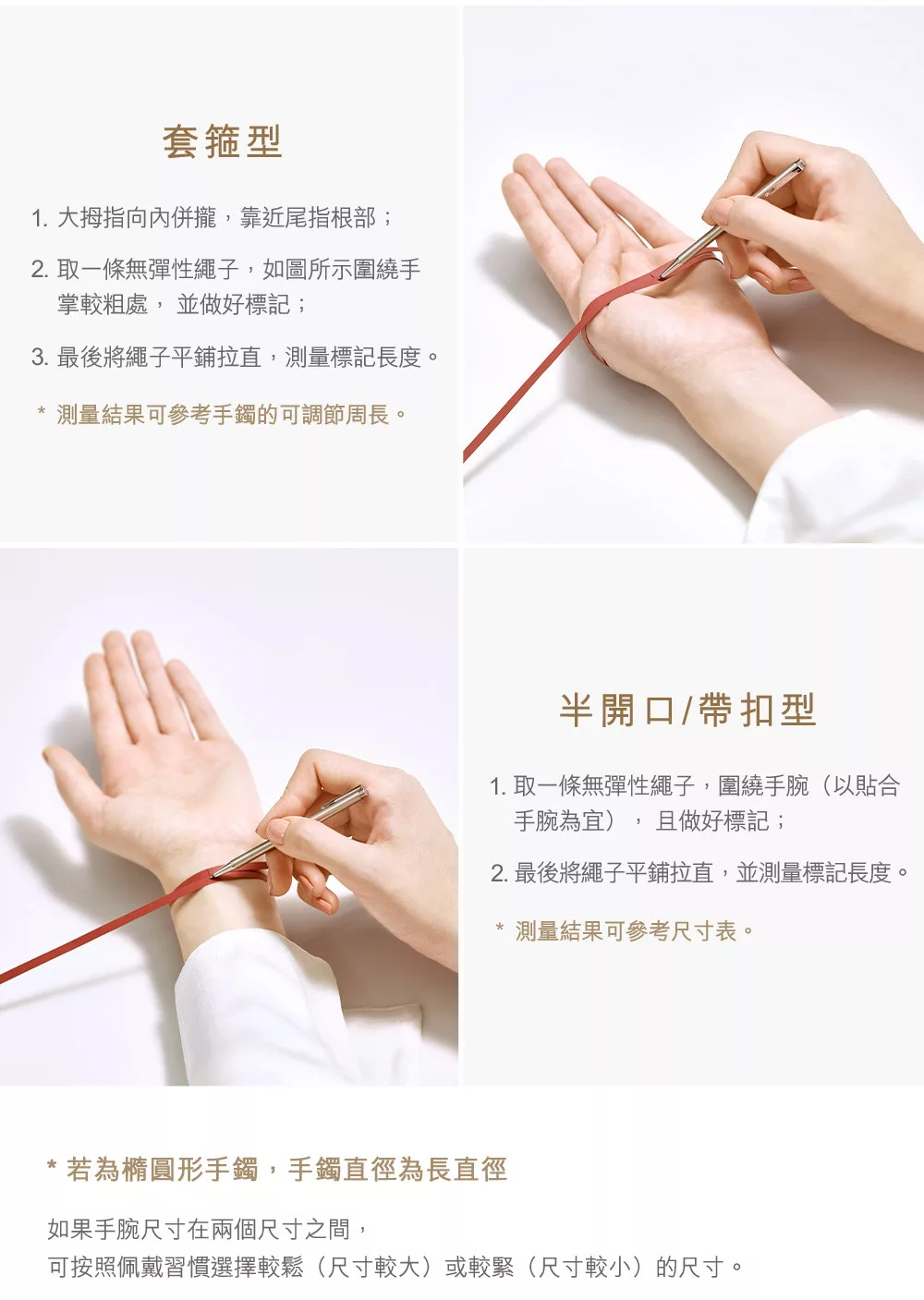 套箍型

1. 大拇指向內併攏，靠近尾指根部；

2. 取一條無彈性繩子，如圖所示圍繞手掌較粗處， 並做好標記；

3. 最後將繩子平鋪拉直，測量標記長度。

* 測量結果可參考手鐲的可調節周長。

半開口/帶扣型

1. 取一條無彈性繩子，圍繞手腕（以貼合手腕為宜）， 且做好標記；

2. 最後將繩子平鋪拉直，並測量標記長度。

* 測量結果可參考尺寸表。

* 若為橢圓形手鐲，手鐲直徑為長直徑

如果手腕尺寸在兩個尺寸之間，
可按照佩戴習慣選擇較鬆（尺寸較大）或較緊（尺寸較小）的尺寸。