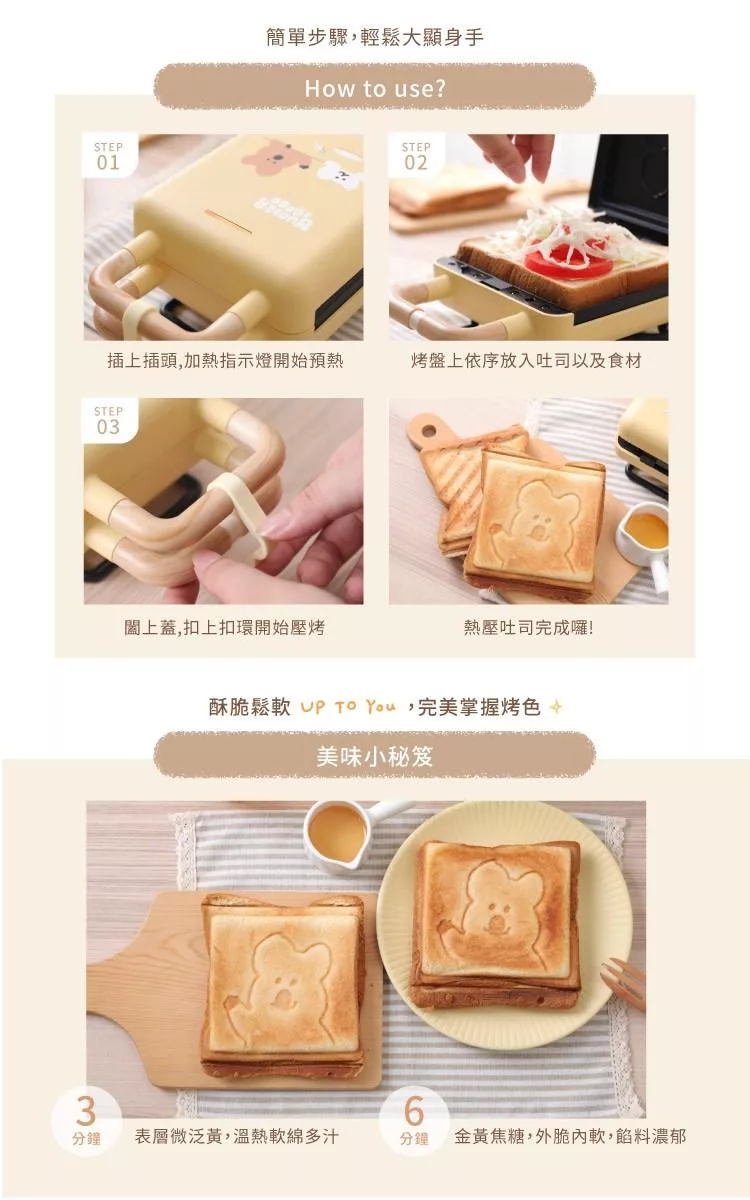 簡單步驟，輕鬆大顯身手

How to use?

STEP 01

插上插頭,加熱指示燈開始預熱

STEP 02

烤盤上依序放入吐司以及食材

STEP 03

闔上蓋,扣上扣環開始壓烤

熱壓吐司完成囉!

酥脆鬆軟 UP TO You ，完美掌握烤色

美味小秘笈

3 分鐘 表層微泛黃，溫熱軟綿多汁

6 分鐘 金黃焦糖，外脆內軟，餡料濃郁