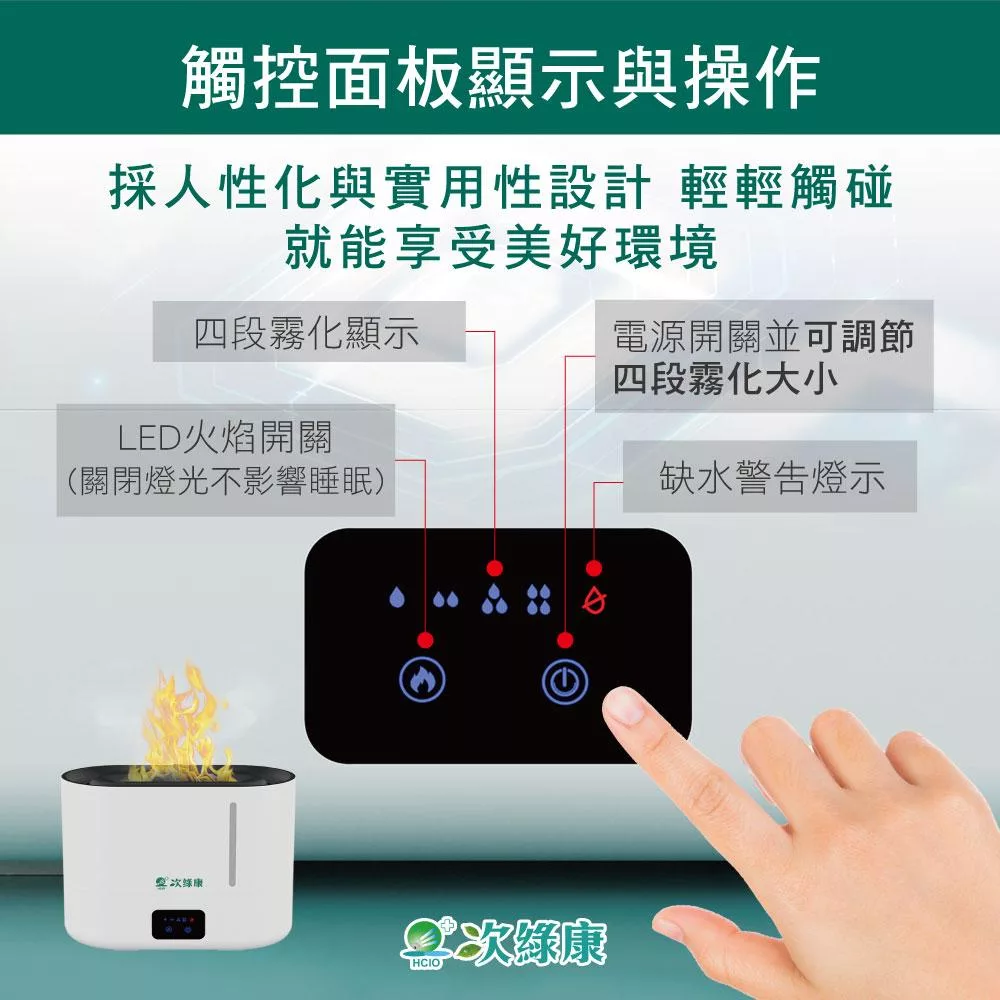 觸控面板顯示與操作

採人性化與實用性設計 輕輕觸碰
就能享受美好環境

四段霧化顯示

電源開關並可調節
四段霧化大小

LED火焰開關
(關閉燈光不影響睡眠)

缺水警告燈示

次綠康

HCIO 次綠康