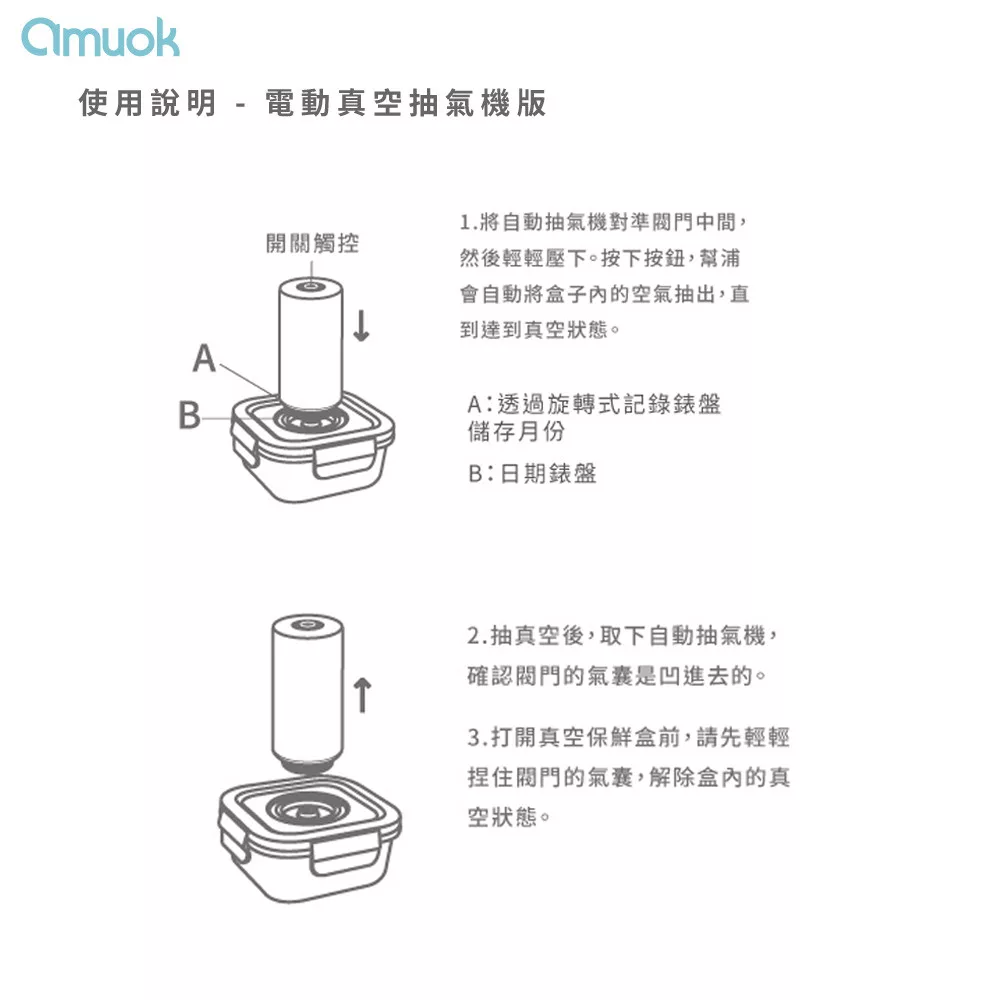 amuok

使用說明 - 電動真空抽氣機版

開關觸控

A

B

1.將自動抽氣機對準閥門中間，然後輕輕壓下。按下按鈕，幫浦會自動將盒子內的空氣抽出，直到達到真空狀態。

A：透過旋轉式記錄錶盤儲存月份

B：日期錶盤

2.抽真空後，取下自動抽氣機，確認閥門的氣囊是凹進去的。

3.打開真空保鮮盒前，請先輕輕捏住閥門的氣囊，解除盒內的真空狀態。