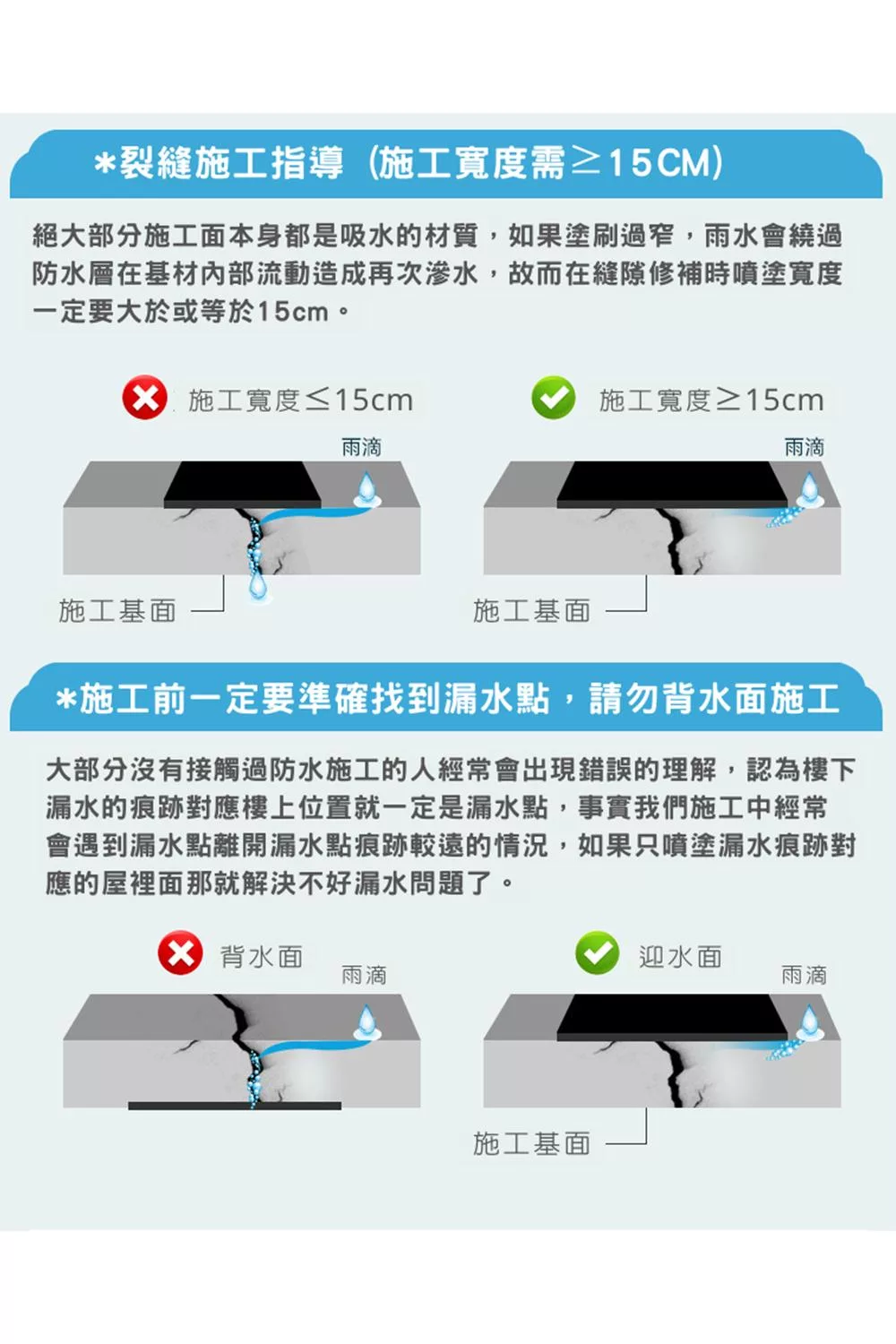 *裂縫施工指導（施工寬度需≥15CM）

絕大部分施工面本身都是吸水的材質，如果塗刷過窄，雨水會繞過防水層在基材內部流動造成再次滲水，故而在縫隙修補時噴塗寬度一定要大於或等於15cm。

施工寬度≤15cm

雨滴

施工基面

施工寬度≥15cm

雨滴

施工基面

*施工前一定要準確找到漏水點，請勿背水面施工

大部分沒有接觸過防水施工的人經常會出現錯誤的理解，認為樓下漏水的痕跡對應樓上位置就一定是漏水點，事實我們施工中經常會遇到漏水點離開漏水點痕跡較遠的情況，如果只噴塗漏水痕跡對應的屋裡面那就解決不好漏水問題了。

背水面

雨滴

迎水面

雨滴

施工基面