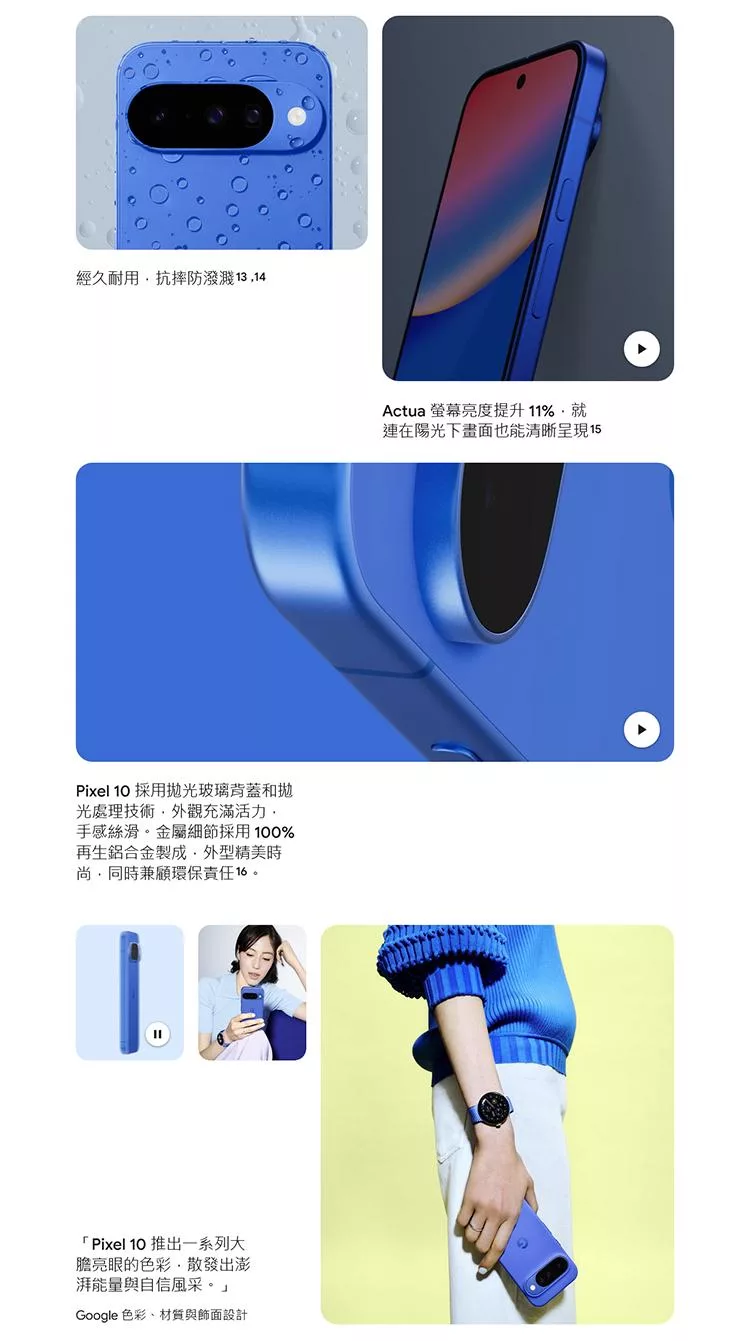 經久耐用，抗摔防潑濺 13 ,14

Actua 螢幕亮度提升 11%，就連在陽光下畫面也能清晰呈現 15

Pixel 10 採用拋光玻璃背蓋和拋光處理技術，外觀充滿活力，手感絲滑。金屬細節採用 100% 再生鋁合金製成，外型精美時尚，同時兼顧環保責任 16。

「Pixel 10 推出一系列大膽亮眼的色彩，散發出澎湃能量與自信風采。」

Google 色彩、材質與飾面設計