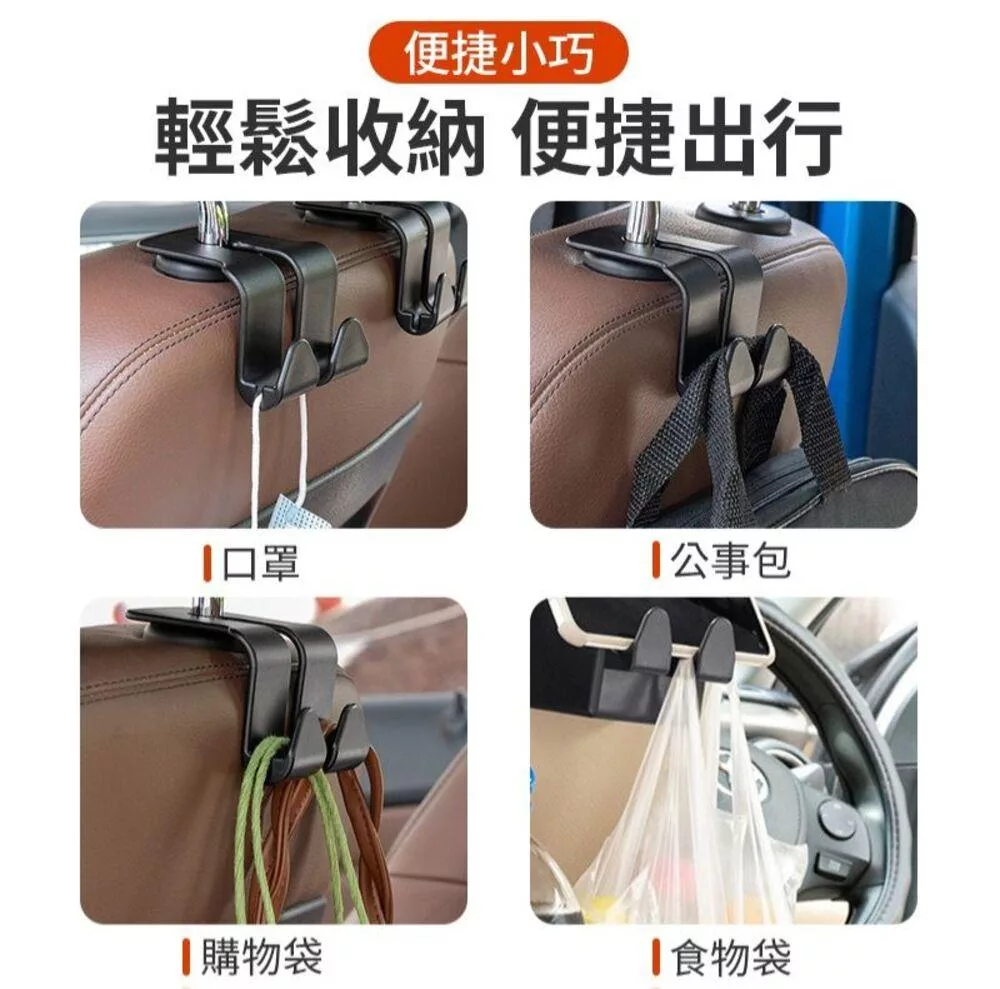 便捷小巧

輕鬆收納 便捷出行

口罩

公事包

購物袋

食物袋