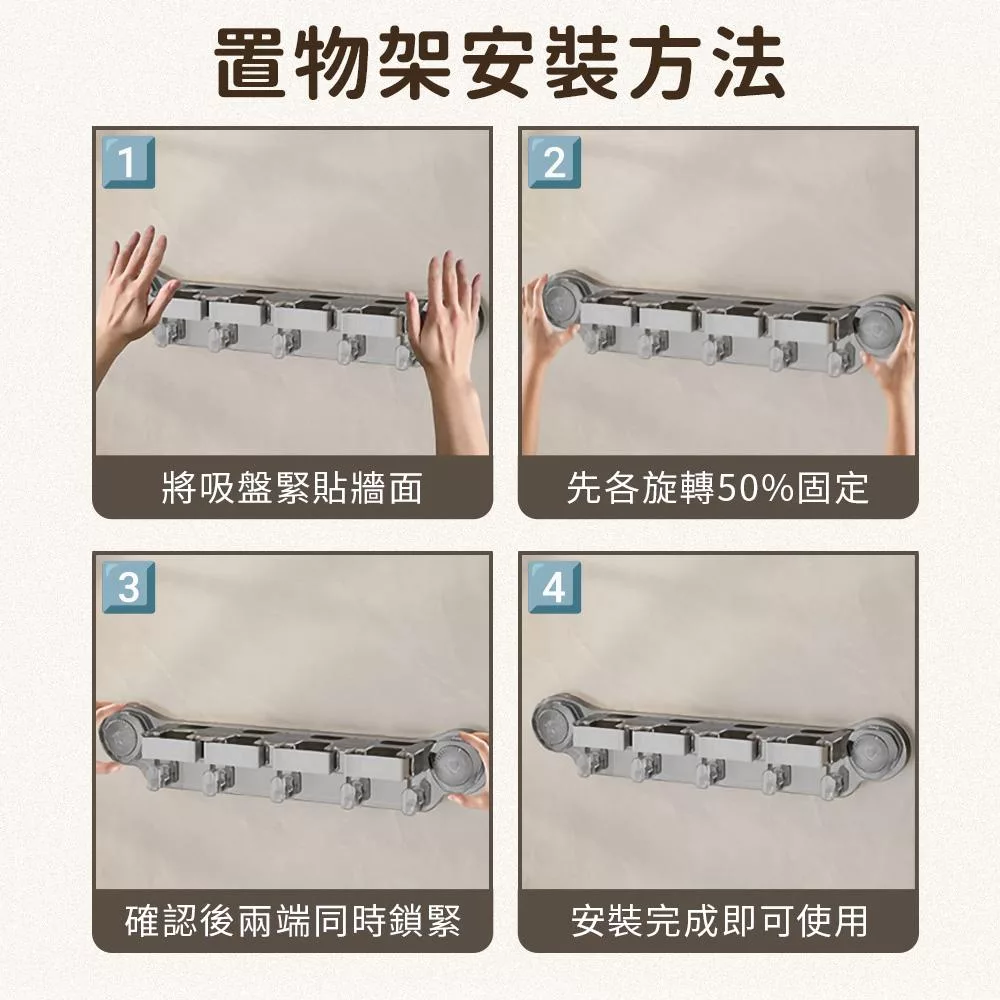 置物架安裝方法

1

將吸盤緊貼牆面

2

先各旋轉50%固定

3

確認後兩端同時鎖緊

4

安裝完成即可使用