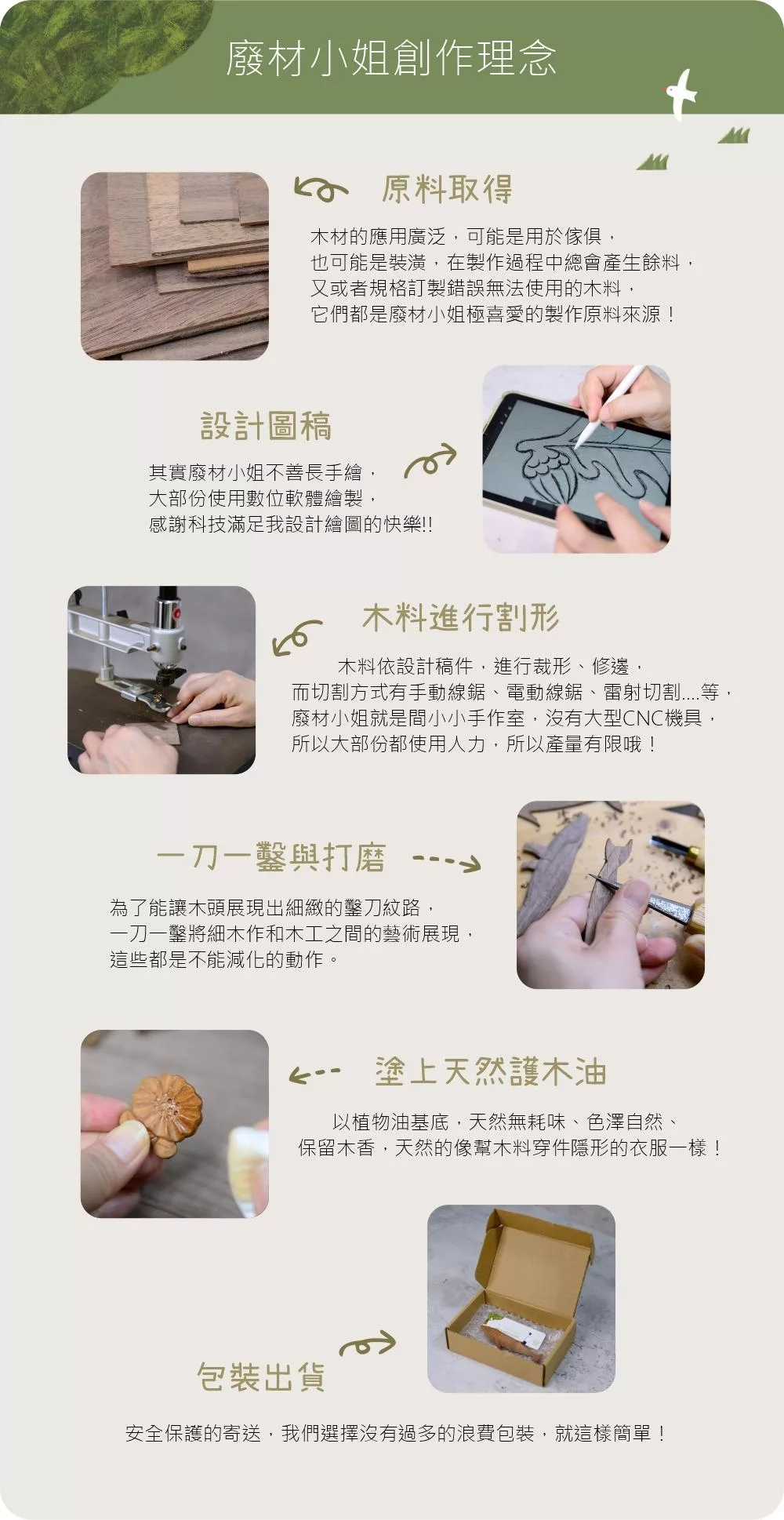 廢材小姐創作理念

原料取得

木材的應用廣泛，可能是用於傢俱，
也可能是裝潢，在製作過程中總會產生餘料，
又或者規格訂製錯誤無法使用的木料，
它們都是廢材小姐極喜愛的製作原料來源！

設計圖稿

其實廢材小姐不善長手繪，
大部份使用數位軟體繪製，
感謝科技滿足我設計繪圖的快樂!!

木料進行割形

木料依設計稿件，進行裁形、修邊，
而切割方式有手動線鋸、電動線鋸、雷射切割....等，
廢材小姐就是間小小手作室，沒有大型CNC機具，
所以大部份都使用人力，所以產量有限哦！

一刀一鑿與打磨

為了能讓木頭展現出細緻的鑿刀紋路，
一刀一鑿將細木作和木工之間的藝術展現，
這些都是不能減化的動作。

塗上天然護木油

以植物油基底，天然無耗味、色澤自然、
保留木香，天然的像幫木料穿件隱形的衣服一樣！

包裝出貨

安全保護的寄送，我們選擇沒有過多的浪費包裝，就這樣簡單！