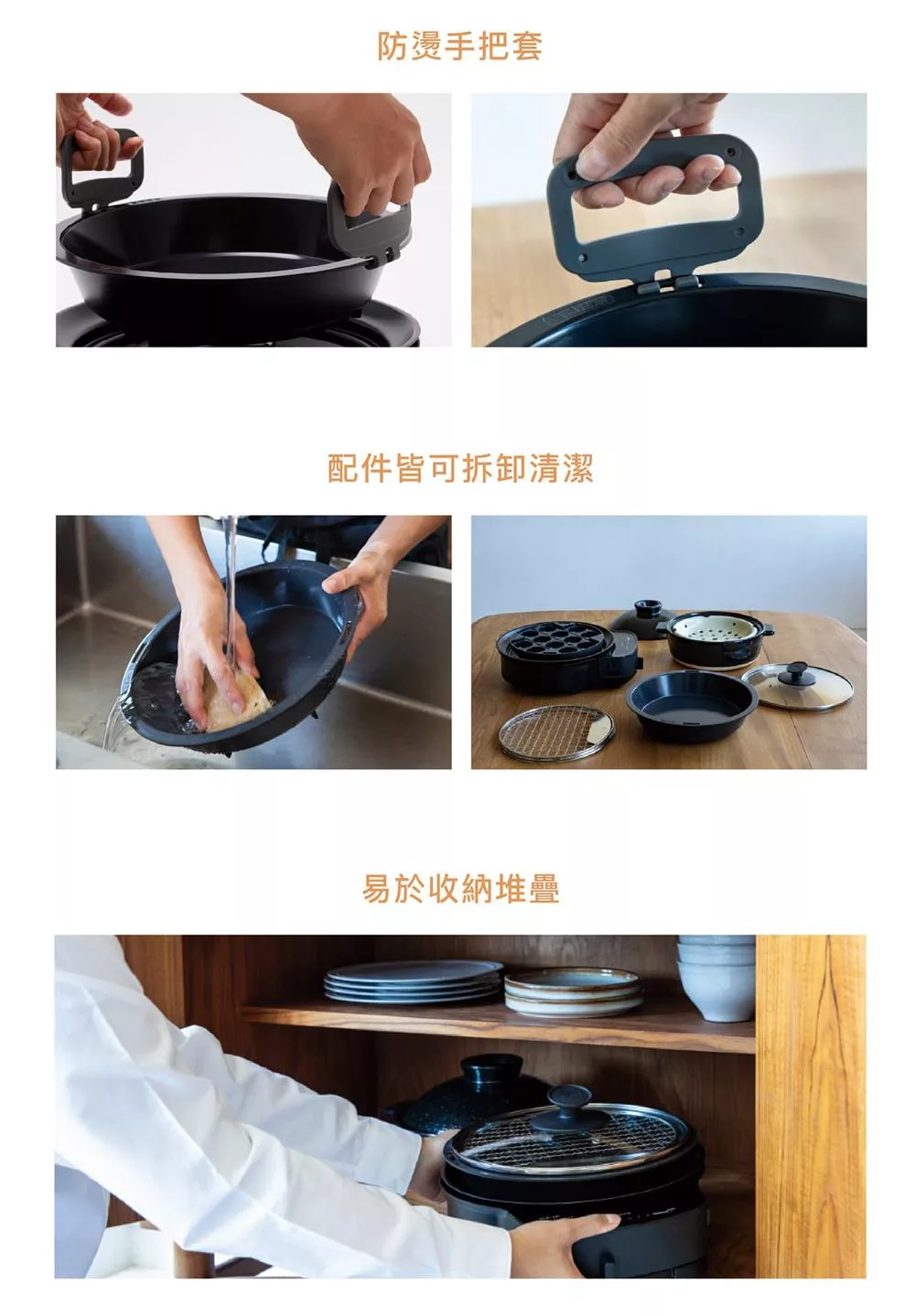 防燙手把套

配件皆可拆卸清潔

易於收納堆疊