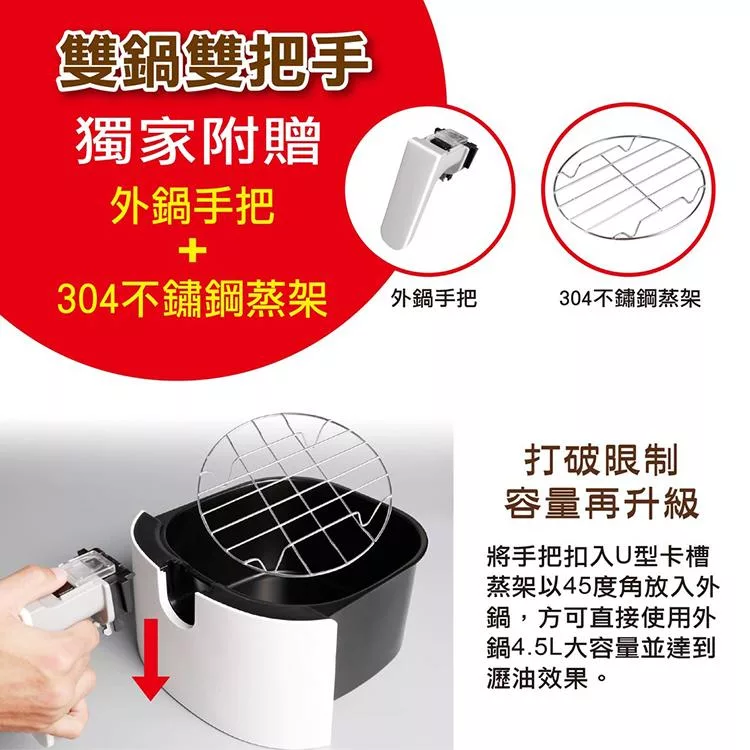 雙鍋雙把手

獨家附贈

外鍋手把

+

304不鏽鋼蒸架

外鍋手把

304不鏽鋼蒸架

打破限制
容量再升級

將手把扣入U型卡槽蒸架以45度角放入外鍋，方可直接使用外鍋4.5L大容量並達到瀝油效果。