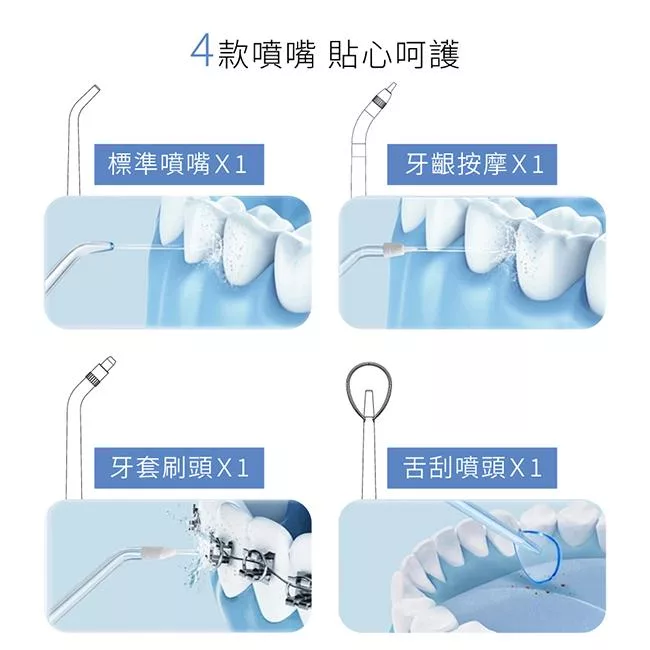 4款噴嘴 貼心呵護

標準噴嘴X1

牙齦按摩X1

牙套刷頭X1

舌刮噴頭X1