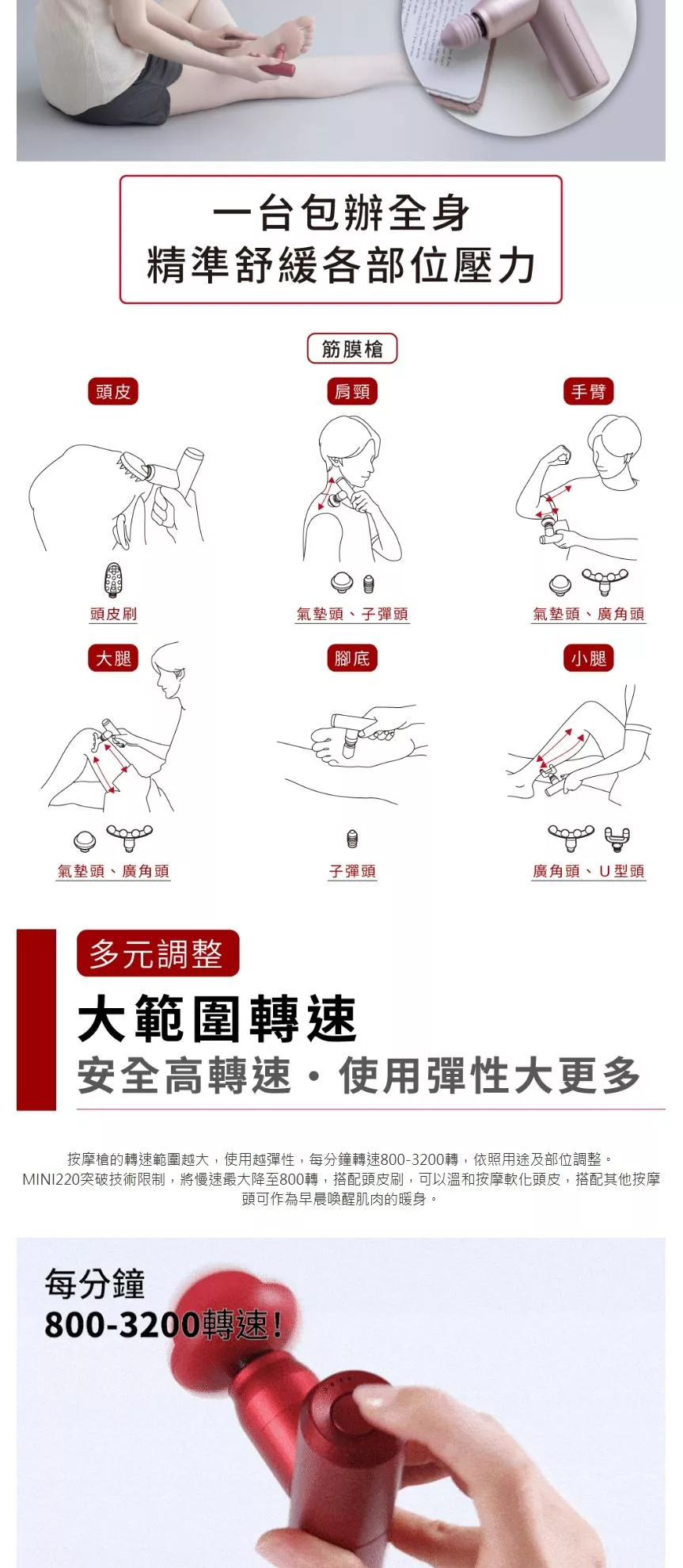 一台包辦全身
精準舒緩各部位壓力

筋膜槍

頭皮

頭皮刷

肩頸

氣墊頭、子彈頭

手臂

氣墊頭、廣角頭

大腿

氣墊頭、廣角頭

腳底

子彈頭

小腿

廣角頭、U型頭

多元調整

大範圍轉速

安全高轉速・使用彈性大更多

按摩槍的轉速範圍越大，使用越彈性，每分鐘轉速800-3200轉，依照用途及部位調整。MINI220突破技術限制，將慢速最大降至800轉，搭配頭皮刷，可以溫和按摩軟化頭皮，搭配其他按摩頭可作為早晨喚醒肌肉的暖身。

每分鐘
800-3200轉速！