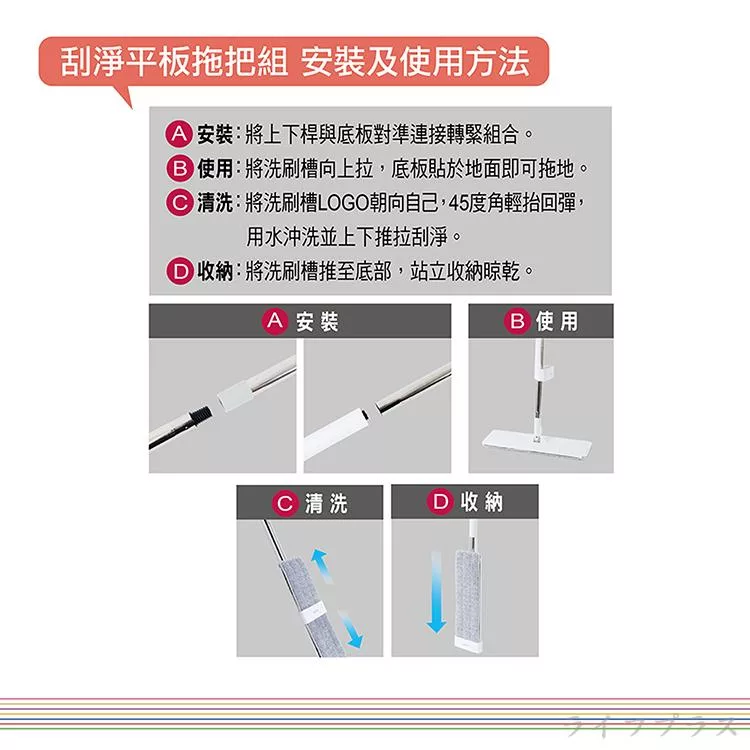 刮淨平板拖把組 安裝及使用方法

A 安裝：將上下桿與底板對準連接轉緊組合。
B 使用：將洗刷槽向上拉，底板貼於地面即可拖地。
C 清洗：將洗刷槽LOGO朝向自己，45度角輕抬回彈，用水沖洗並上下推拉刮淨。
D 收納：將洗刷槽推至底部，站立收納晾乾。

A 安裝

B 使用

C 清洗

D 收納

ライフプラス