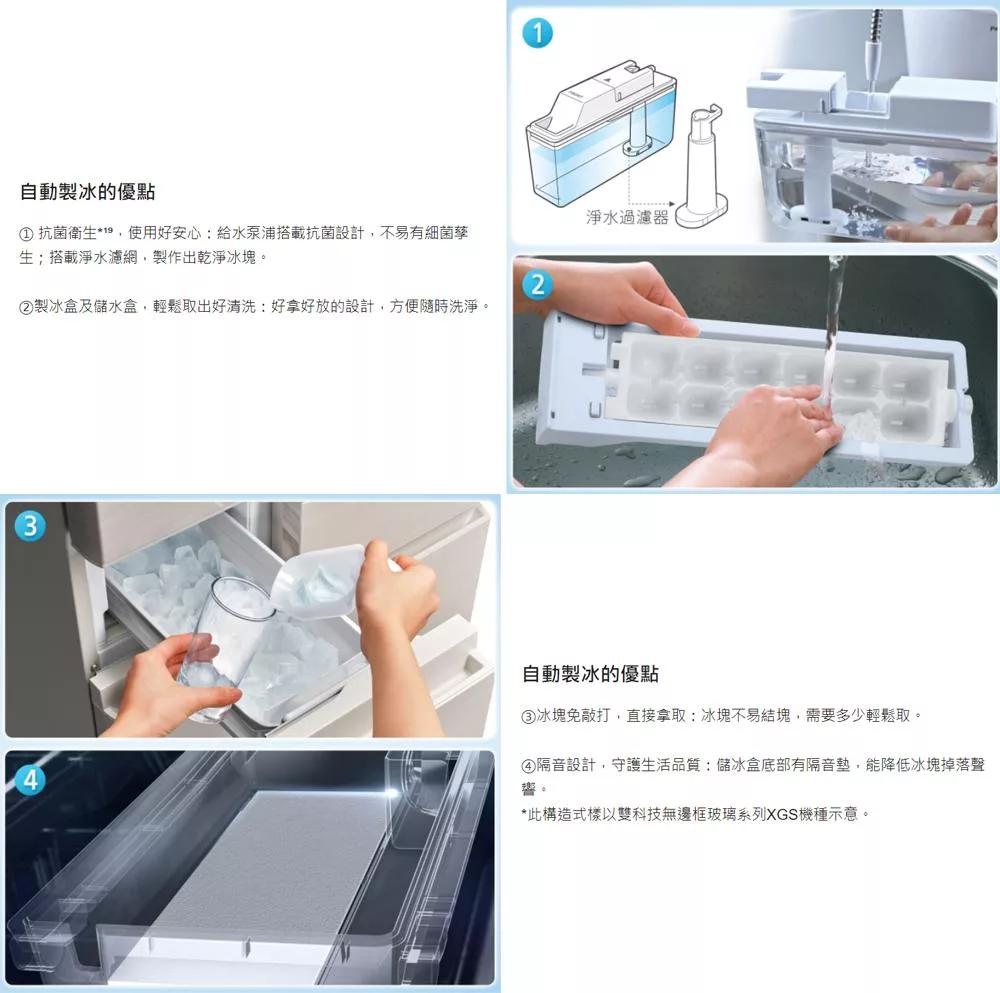 自動製冰的優點

① 抗菌衛生*19，使用好安心：給水泵浦搭載抗菌設計，不易有細菌孳生；搭載淨水濾網，製作出乾淨冰塊。

②製冰盒及儲水盒，輕鬆取出好清洗：好拿好放的設計，方便隨時洗淨。

1

淨水過濾器

2

3

4

自動製冰的優點

③冰塊免敲打，直接拿取：冰塊不易結塊，需要多少輕鬆取。

④隔音設計，守護生活品質：儲冰盒底部有隔音墊，能降低冰塊掉落聲響。

*此構造式樣以雙科技無邊框玻璃系列XGS機種示意。