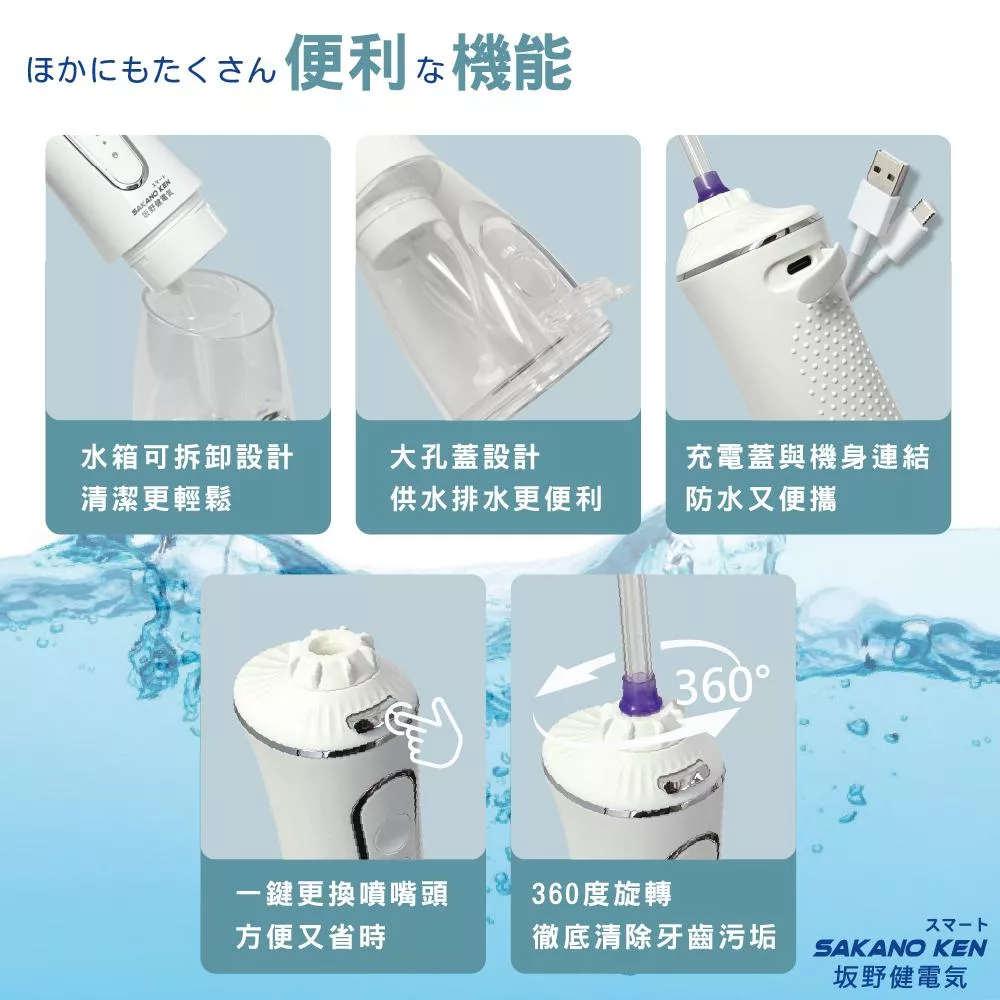 ほかにもたくさん便利な機能

スマート
SAKANO KEN
坂野健電気

水箱可拆卸設計
清潔更輕鬆

大孔蓋設計
供水排水更便利

充電蓋與機身連結
防水又便攜

一鍵更換噴嘴頭
方便又省時

360°

360度旋轉
徹底清除牙齒污垢

スマート
SAKANO KEN
坂野健電気