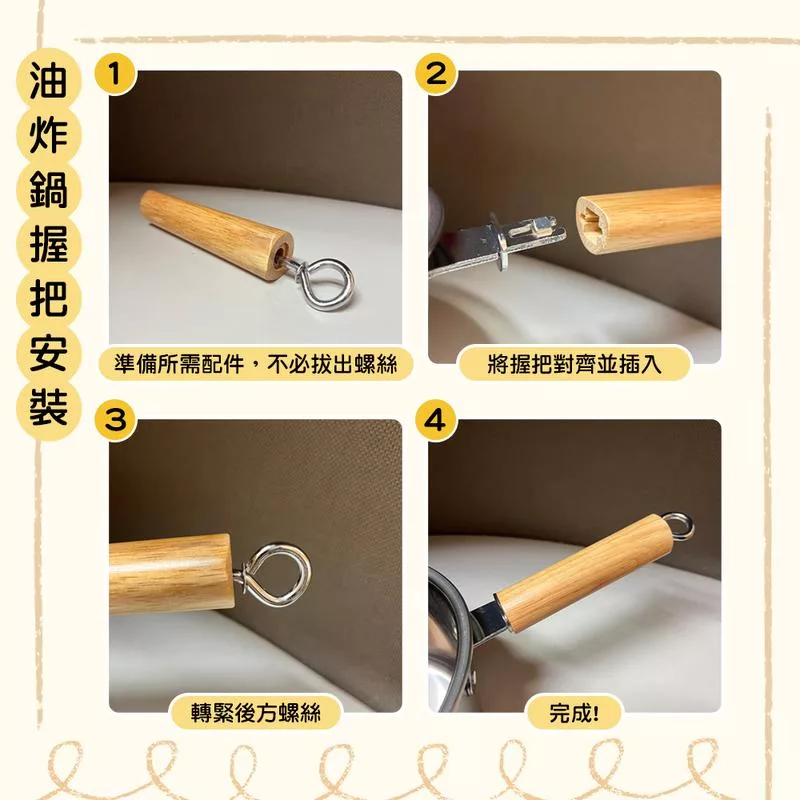 油炸鍋握把安裝

1
準備所需配件，不必拔出螺絲

2
將握把對齊並插入

3
轉緊後方螺絲

4
完成!