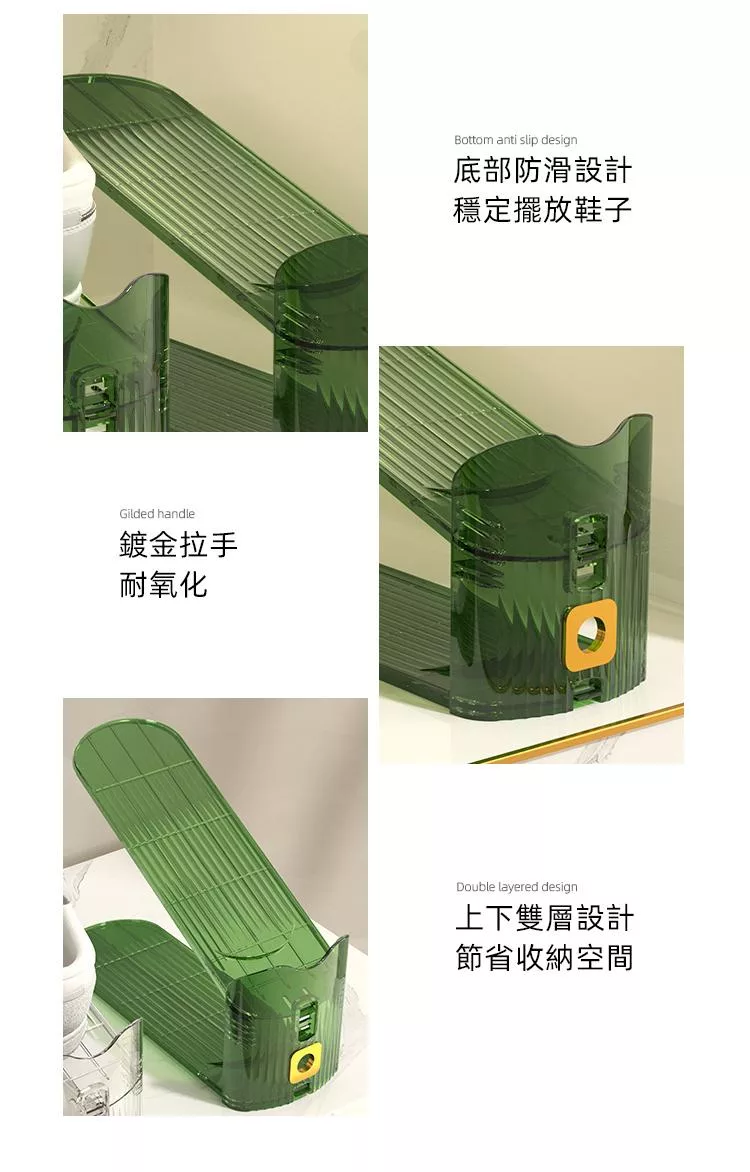 Bottom anti slip design
底部防滑設計
穩定擺放鞋子

Gilded handle
鍍金拉手
耐氧化

Double layered design
上下雙層設計
節省收納空間