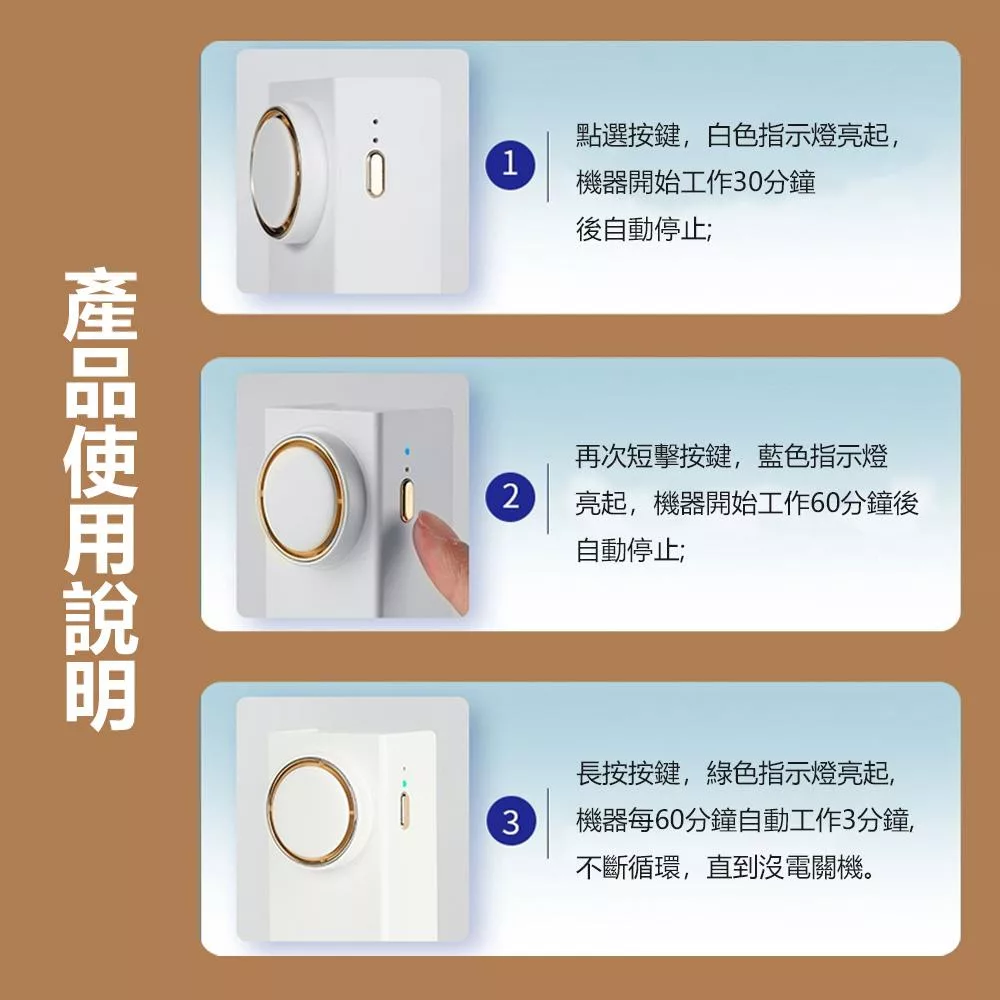 產品使用說明

1 點選按鍵，白色指示燈亮起，機器開始工作30分鐘後自動停止;

2 再次短擊按鍵，藍色指示燈亮起，機器開始工作60分鐘後自動停止;

3 長按按鍵，綠色指示燈亮起，機器每60分鐘自動工作3分鐘，不斷循環，直到沒電關機。