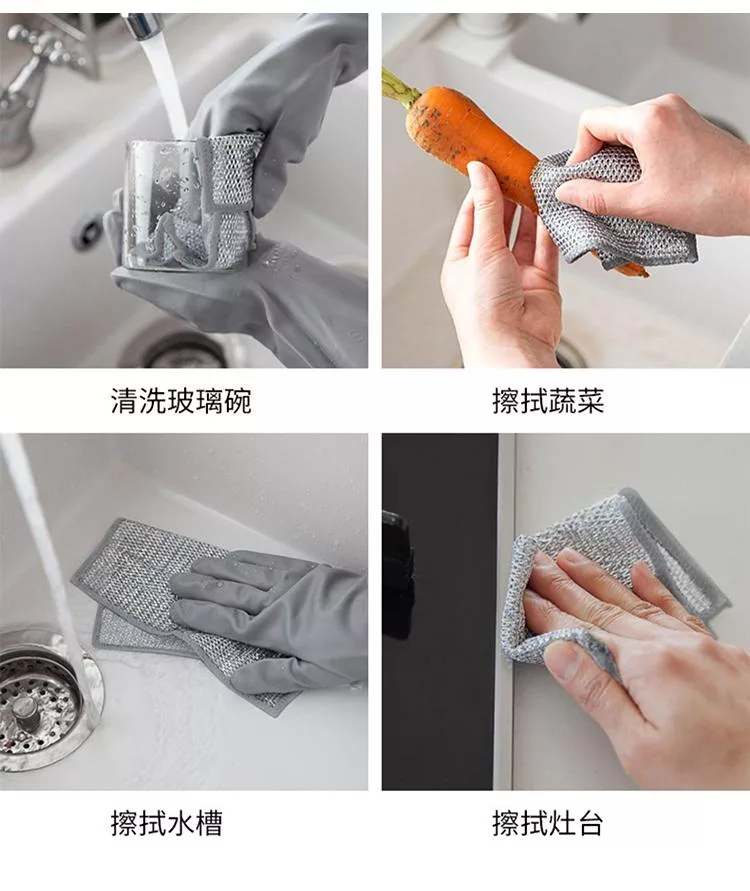 清洗玻璃碗

擦拭蔬菜

擦拭水槽

擦拭灶台