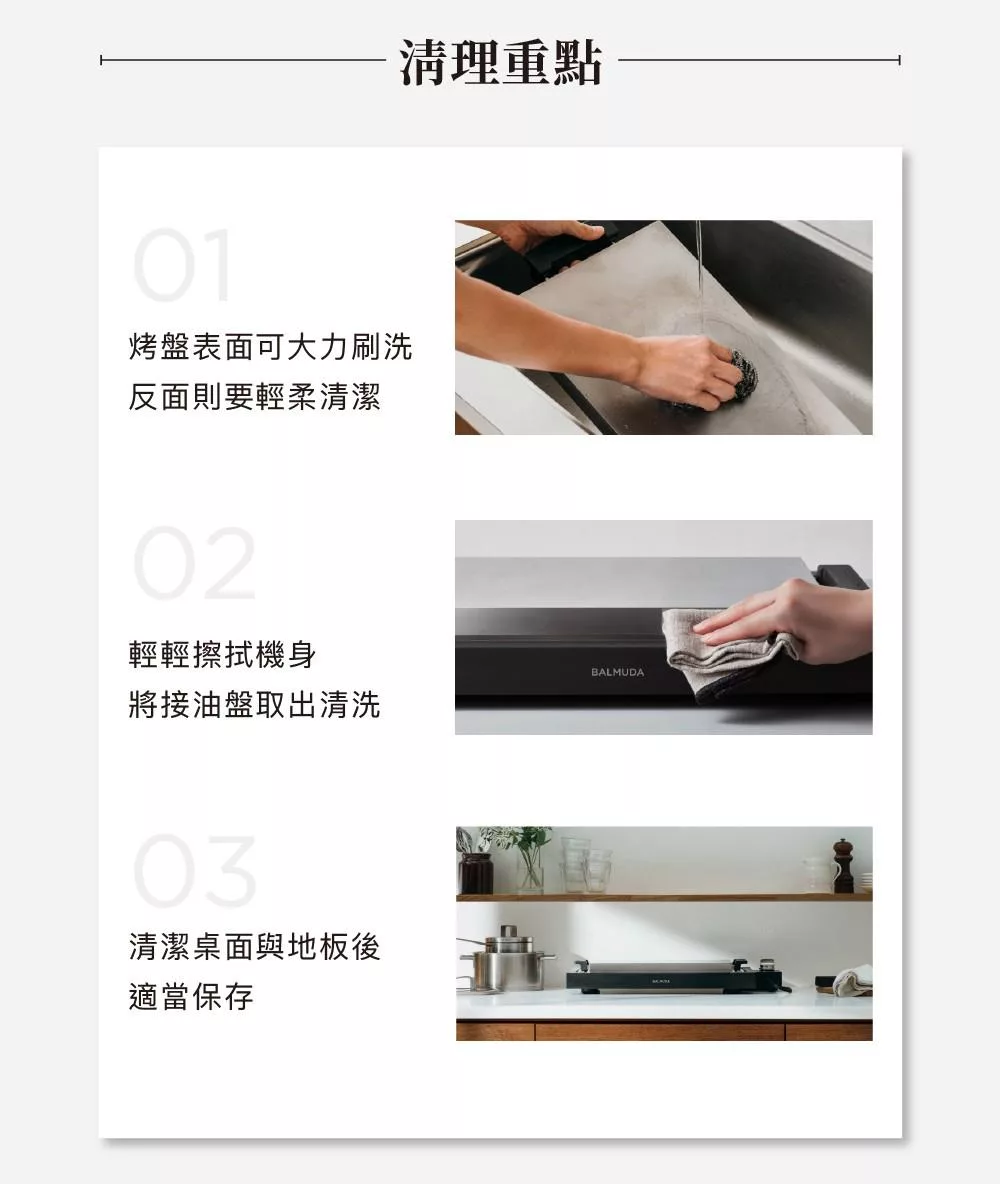 清理重點

01

烤盤表面可大力刷洗
反面則要輕柔清潔

02

輕輕擦拭機身
將接油盤取出清洗

BALMUDA

03

清潔桌面與地板後
適當保存