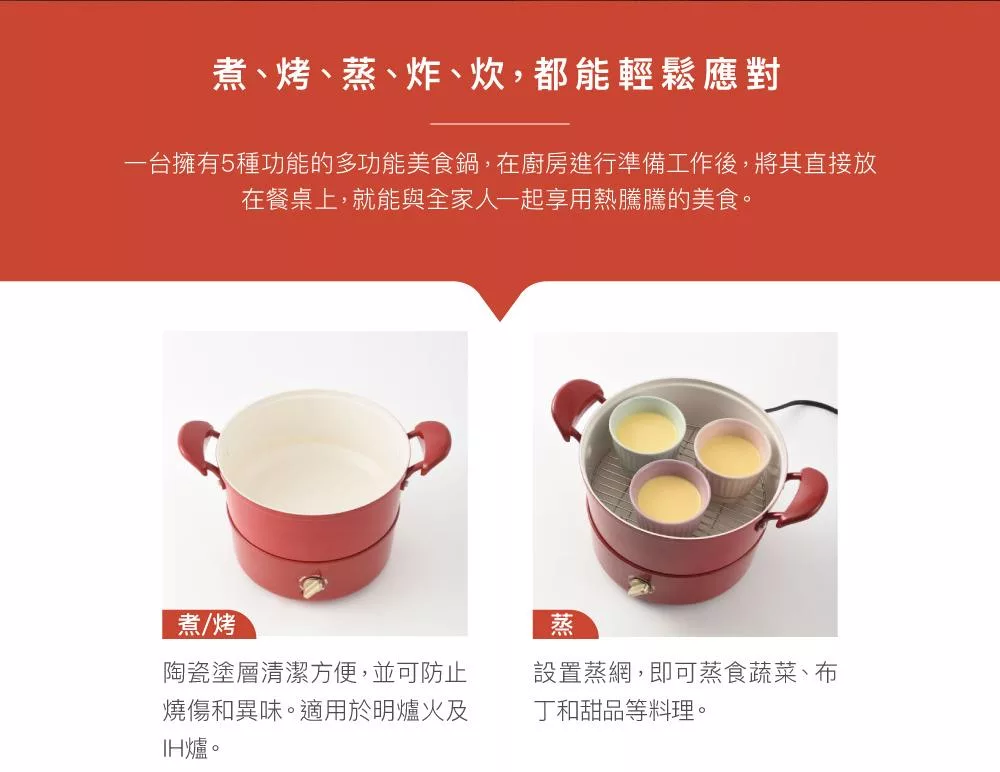 煮、烤、蒸、炸、炊，都能輕鬆應對

一台擁有5種功能的多功能美食鍋，在廚房進行準備工作後，將其直接放在餐桌上，就能與全家人一起享用熱騰騰的美食。

煮/烤

陶瓷塗層清潔方便，並可防止燒傷和異味。適用於明爐火及IH爐。

蒸

設置蒸網，即可蒸食蔬菜、布丁和甜品等料理。