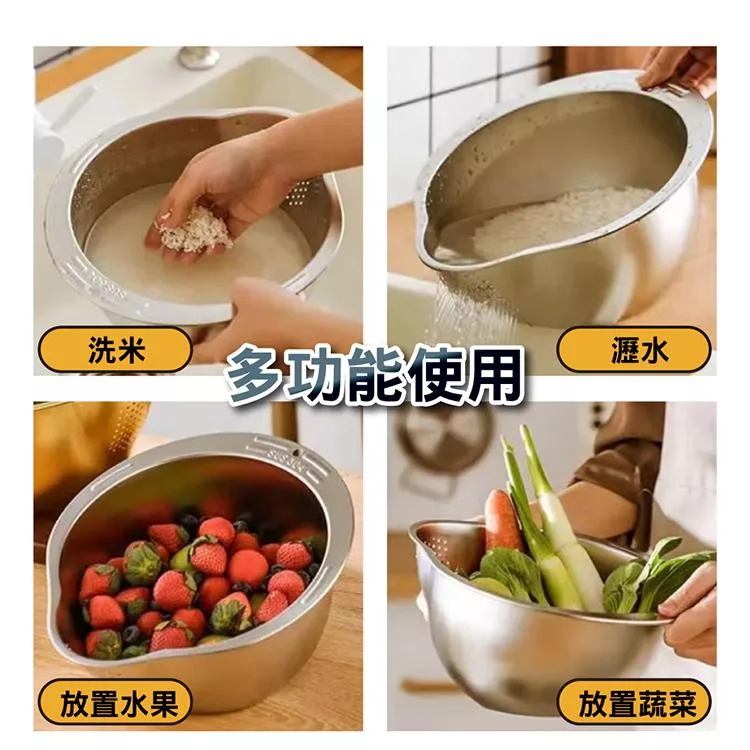 洗米

瀝水

多功能使用

放置水果

放置蔬菜