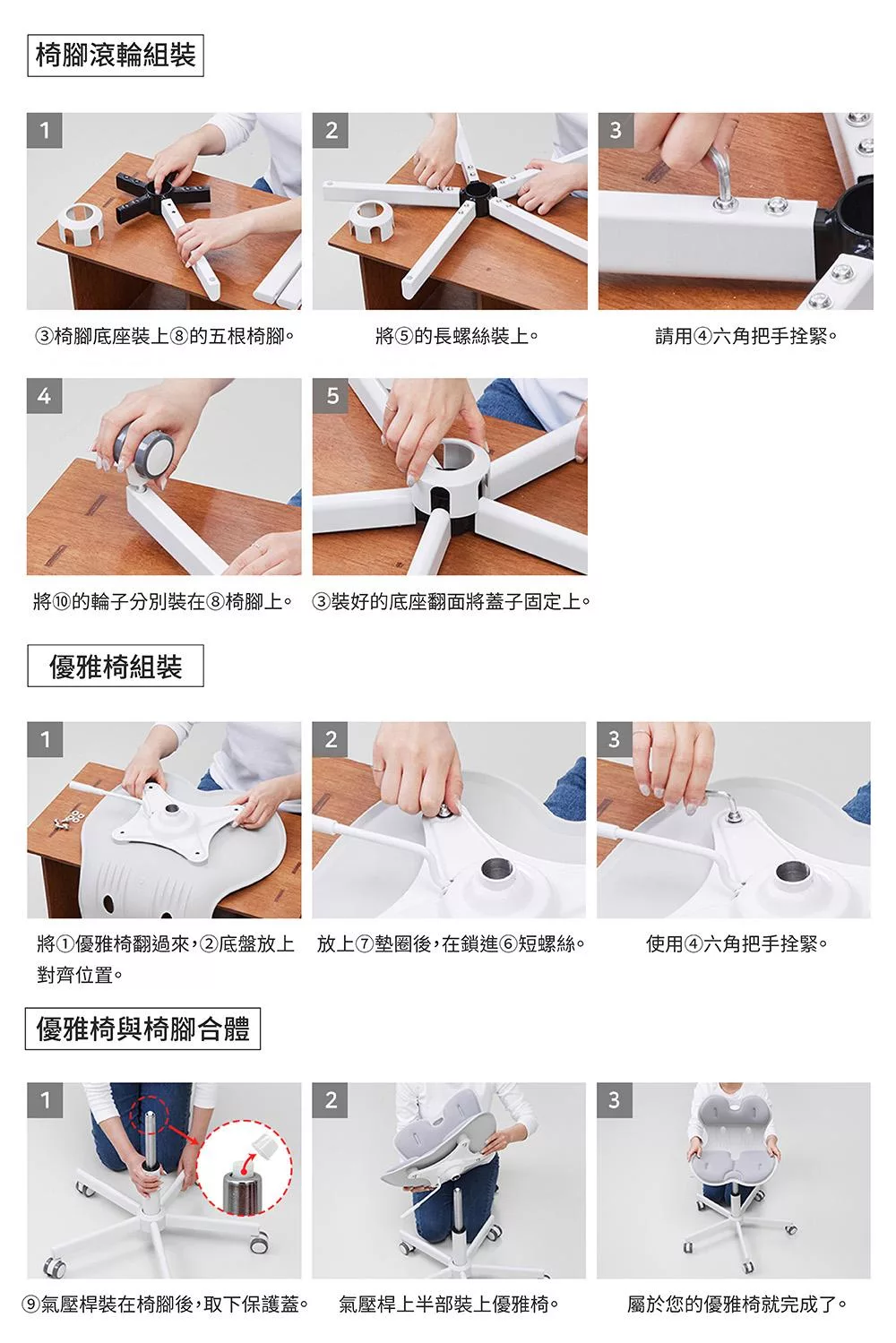 椅腳滾輪組裝

1

③椅腳底座裝上⑧的五根椅腳。

2

將⑤的長螺絲裝上。

3

請用④六角把手拴緊。

4

將⑩的輪子分別裝在⑧椅腳上。

5

③裝好的底座翻面將蓋子固定上。

優雅椅組裝

1

將①優雅椅翻過來，②底盤放上對齊位置。

2

放上⑦墊圈後，在鎖進⑥短螺絲。

3

使用④六角把手拴緊。

優雅椅與椅腳合體

1

⑨氣壓桿裝在椅腳後，取下保護蓋。

2

氣壓桿上半部裝上優雅椅。

3

屬於您的優雅椅就完成了。