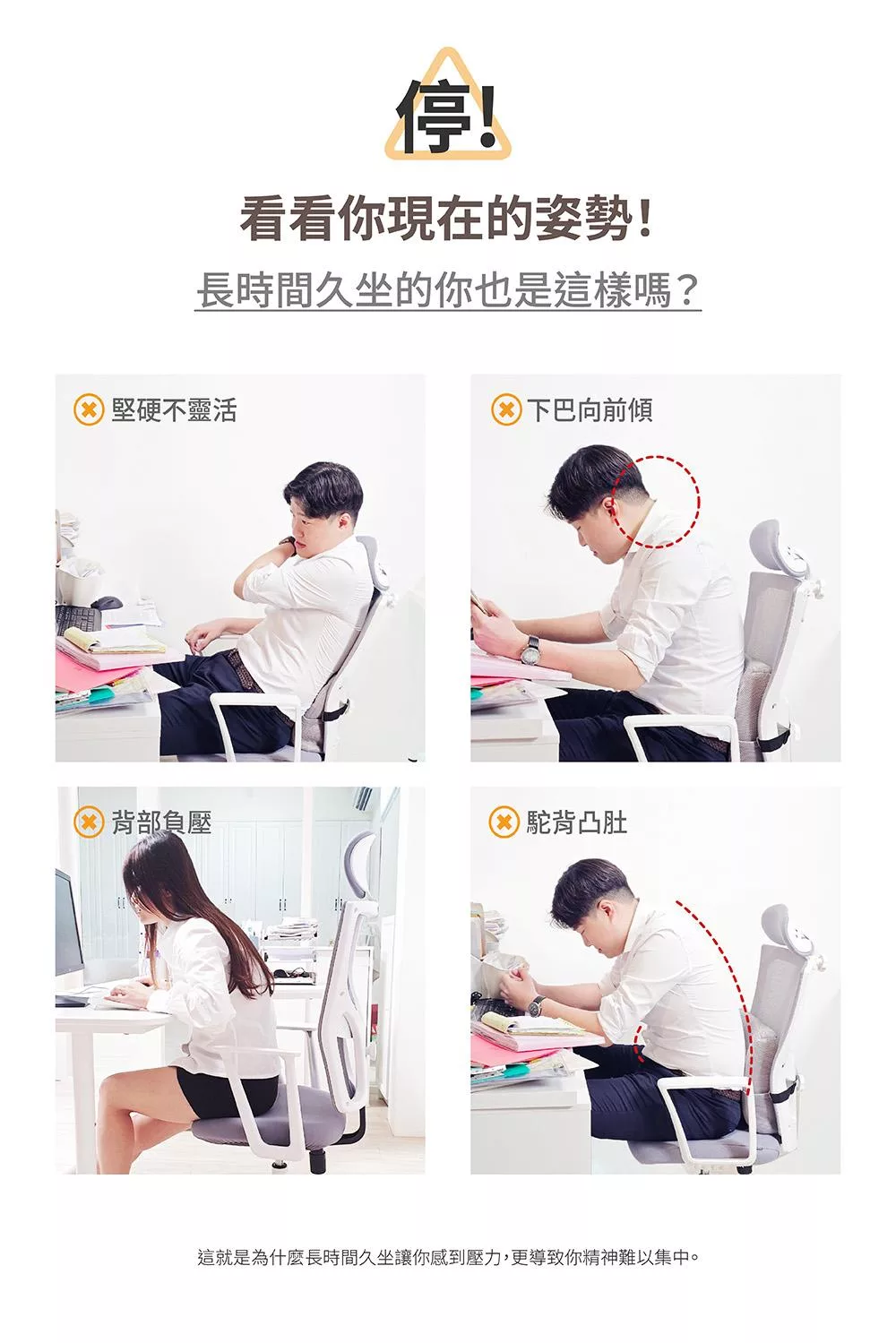 停!

看看你現在的姿勢!

長時間久坐的你也是這樣嗎?

堅硬不靈活

下巴向前傾

背部負壓

駝背凸肚

這就是為什麼長時間久坐讓你感到壓力,更導致你精神難以集中。