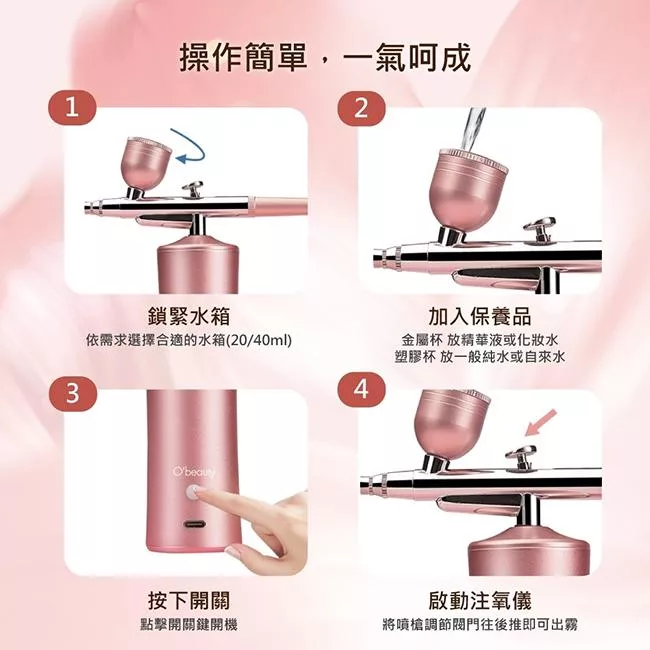 操作簡單，一氣呵成

1

鎖緊水箱
依需求選擇合適的水箱(20/40ml)

2

加入保養品
金屬杯 放精華液或化妝水
塑膠杯 放一般純水或自來水

3

O'beauty

按下開關
點擊開關鍵開機

4

啟動注氧儀
將噴槍調節閥門往後推即可出霧