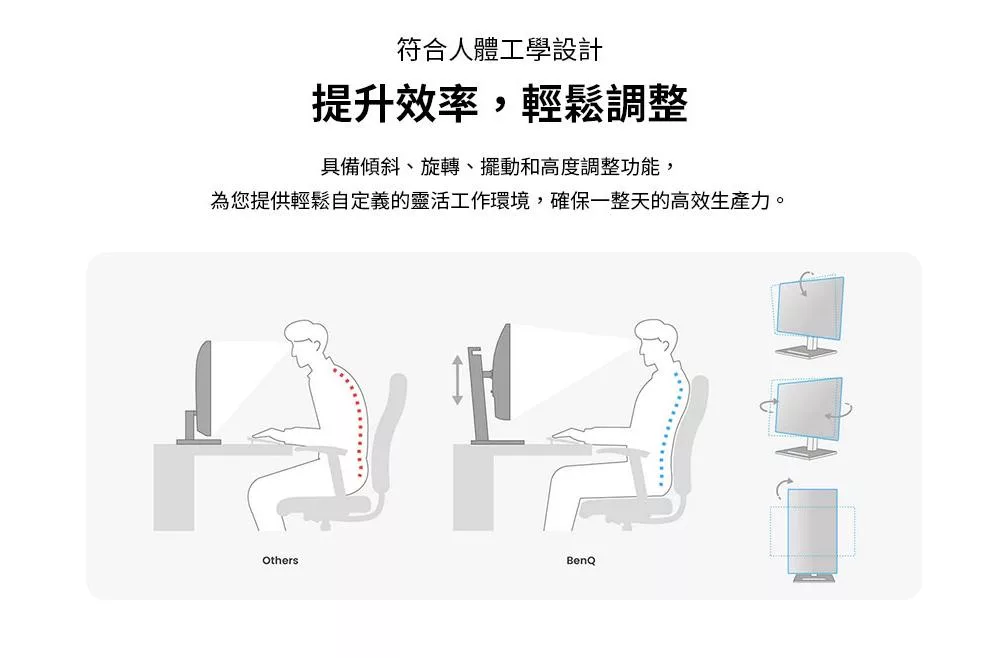 符合人體工學設計

提升效率，輕鬆調整

具備傾斜、旋轉、擺動和高度調整功能，
為您提供輕鬆自定義的靈活工作環境，確保一整天的高效生產力。

Others

BenQ