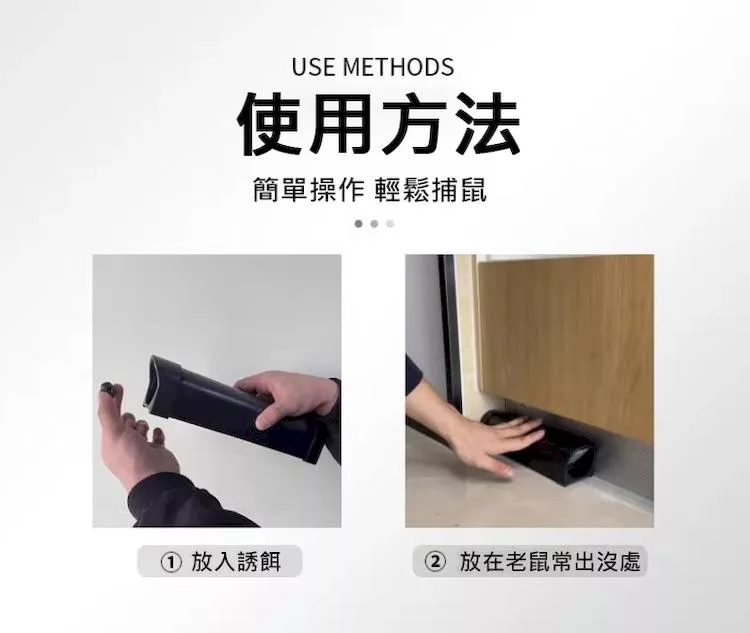 USE METHODS
使用方法
簡單操作 輕鬆捕鼠

① 放入誘餌

② 放在老鼠常出沒處