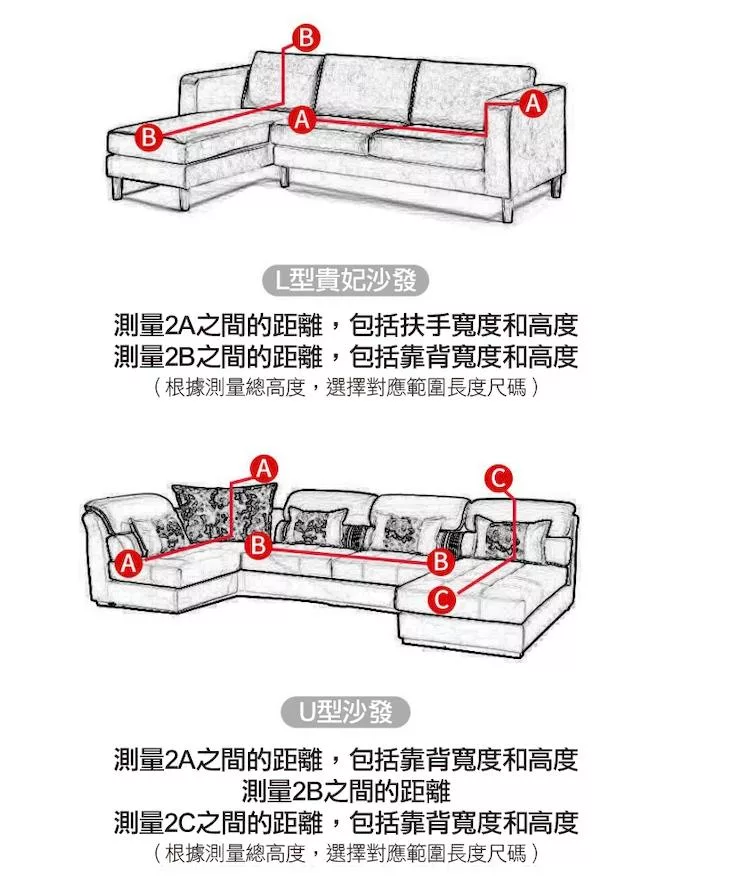 B
B
A
A

L型貴妃沙發

測量2A之間的距離，包括扶手寬度和高度
測量2B之間的距離，包括靠背寬度和高度
（根據測量總高度，選擇對應範圍長度尺碼）

A
C
A
B
B
C

U型沙發

測量2A之間的距離，包括靠背寬度和高度
測量2B之間的距離
測量2C之間的距離，包括靠背寬度和高度
（根據測量總高度，選擇對應範圍長度尺碼）