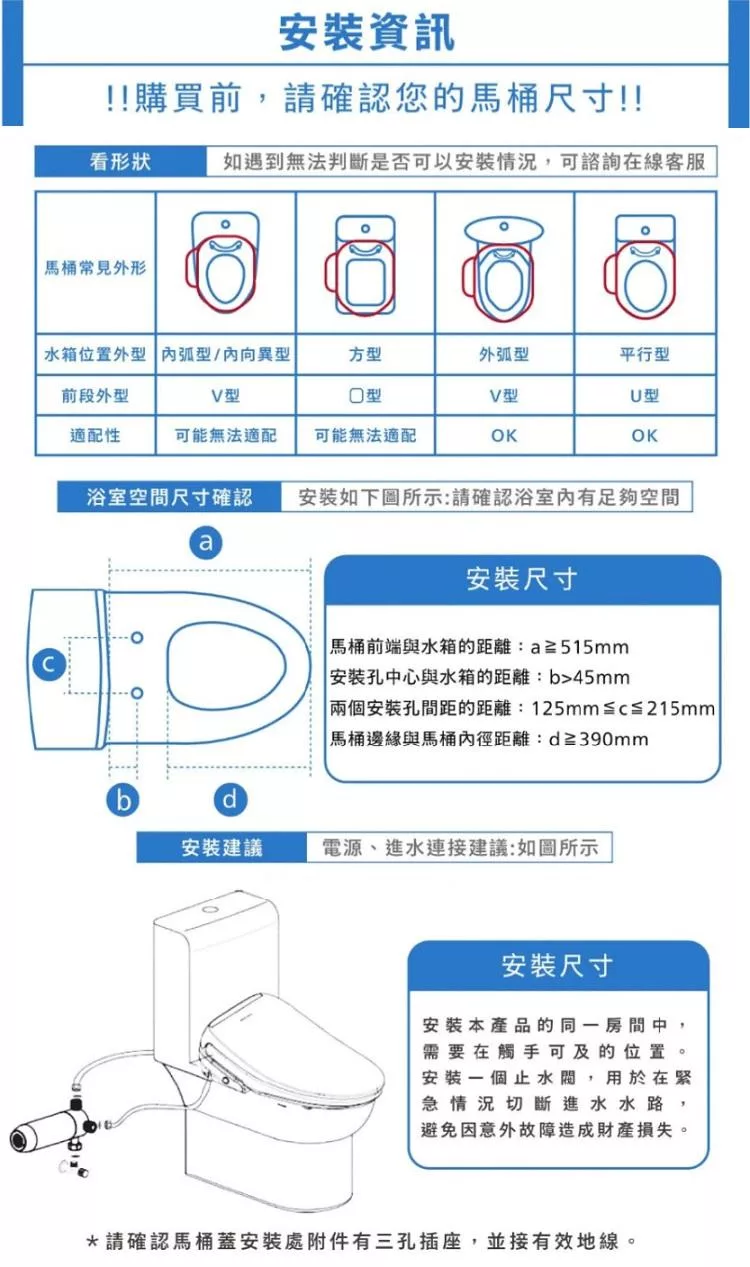 安裝資訊

!!購買前，請確認您的馬桶尺寸!!

看形狀　如遇到無法判斷是否可以安裝情況，可諮詢在線客服

| 馬桶常見外形 | | | | |
|---|---|---|---|---|
| 水箱位置外型 | 內弧型/內向異型 | 方型 | 外弧型 | 平行型 |
| 前段外型 | V型 | ▢型 | V型 | U型 |
| 適配性 | 可能無法適配 | 可能無法適配 | OK | OK |

浴室空間尺寸確認　安裝如下圖所示:請確認浴室內有足夠空間

a

c

b

d

安裝尺寸

馬桶前端與水箱的距離：a≧515mm
安裝孔中心與水箱的距離：b>45mm
兩個安裝孔間距的距離：125mm≦c≦215mm
馬桶邊緣與馬桶內徑距離：d≧390mm

安裝建議　電源、進水連接建議:如圖所示

安裝尺寸

安裝本產品的同一房間中，需要在觸手可及的位置。安裝一個止水閥，用於在緊急情況切斷進水水路，避免因意外故障造成財產損失。

＊請確認馬桶蓋安裝處附件有三孔插座，並接有效地線。