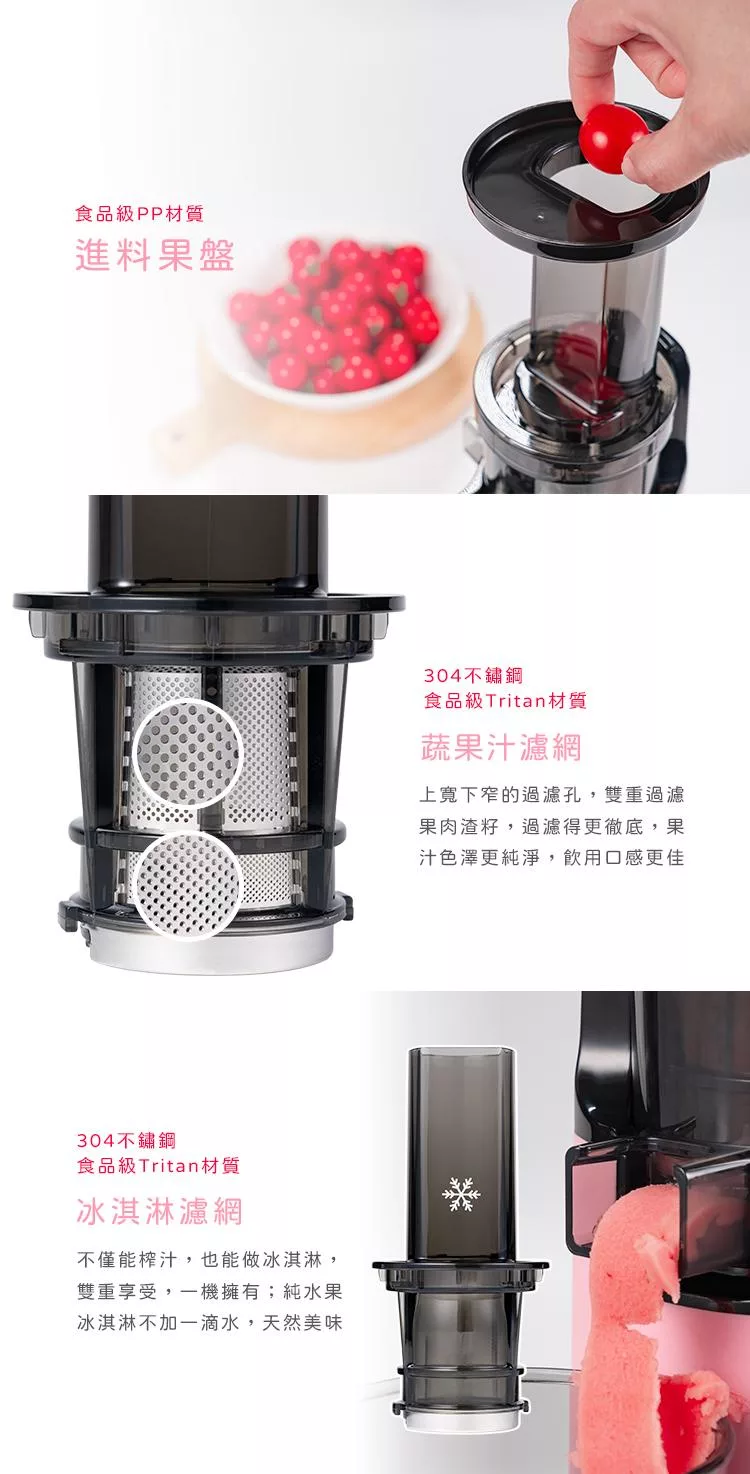 食品級PP材質
進料果盤

304不鏽鋼
食品級Tritan材質
蔬果汁濾網

上寬下窄的過濾孔，雙重過濾果肉渣籽，過濾得更徹底，果汁色澤更純淨，飲用口感更佳

304不鏽鋼
食品級Tritan材質
冰淇淋濾網

不僅能榨汁，也能做冰淇淋，雙重享受，一機擁有；純水果冰淇淋不加一滴水，天然美味