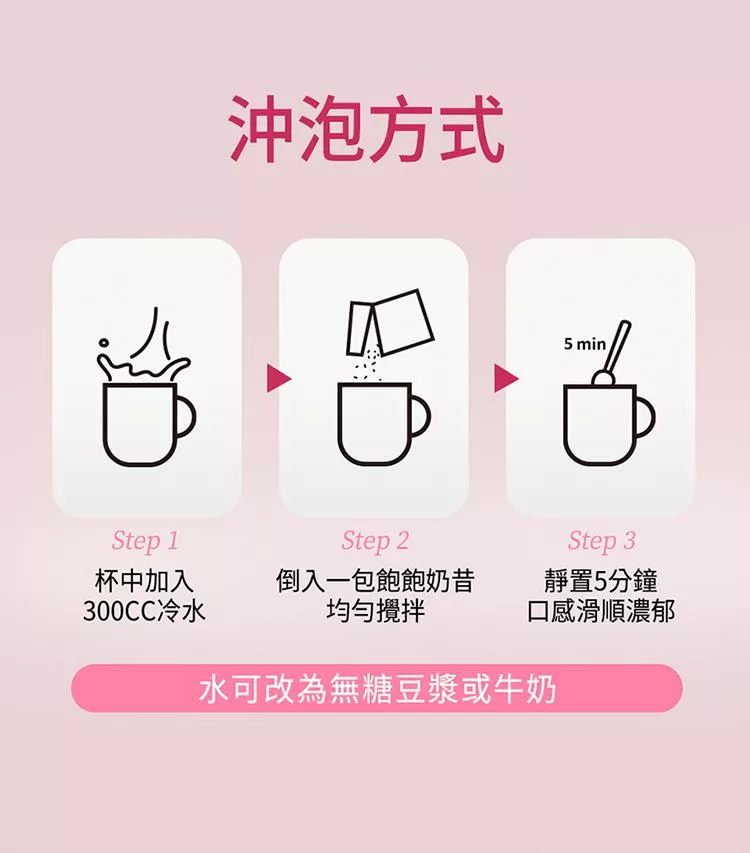 沖泡方式

5 min

Step 1
杯中加入
300CC冷水

Step 2
倒入一包飽飽奶昔
均勻攪拌

Step 3
靜置5分鐘
口感滑順濃郁

水可改為無糖豆漿或牛奶