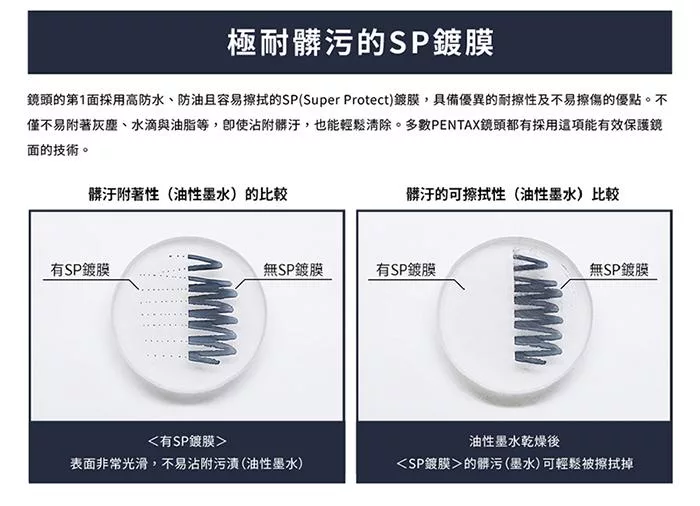 極耐髒污的SP鍍膜

鏡頭的第1面採用高防水、防油且容易擦拭的SP(Super Protect)鍍膜，具備優異的耐擦性及不易擦傷的優點。不僅不易附著灰塵、水滴與油脂等，即使沾附髒汙，也能輕鬆清除。多數PENTAX鏡頭都有採用這項能有效保護鏡面的技術。

髒汙附著性（油性墨水）的比較

有SP鍍膜

無SP鍍膜

<有SP鍍膜>
表面非常光滑，不易沾附污漬（油性墨水）

髒汙的可擦拭性（油性墨水）比較

有SP鍍膜

無SP鍍膜

油性墨水乾燥後
<SP鍍膜>的髒污（墨水）可輕鬆被擦拭掉