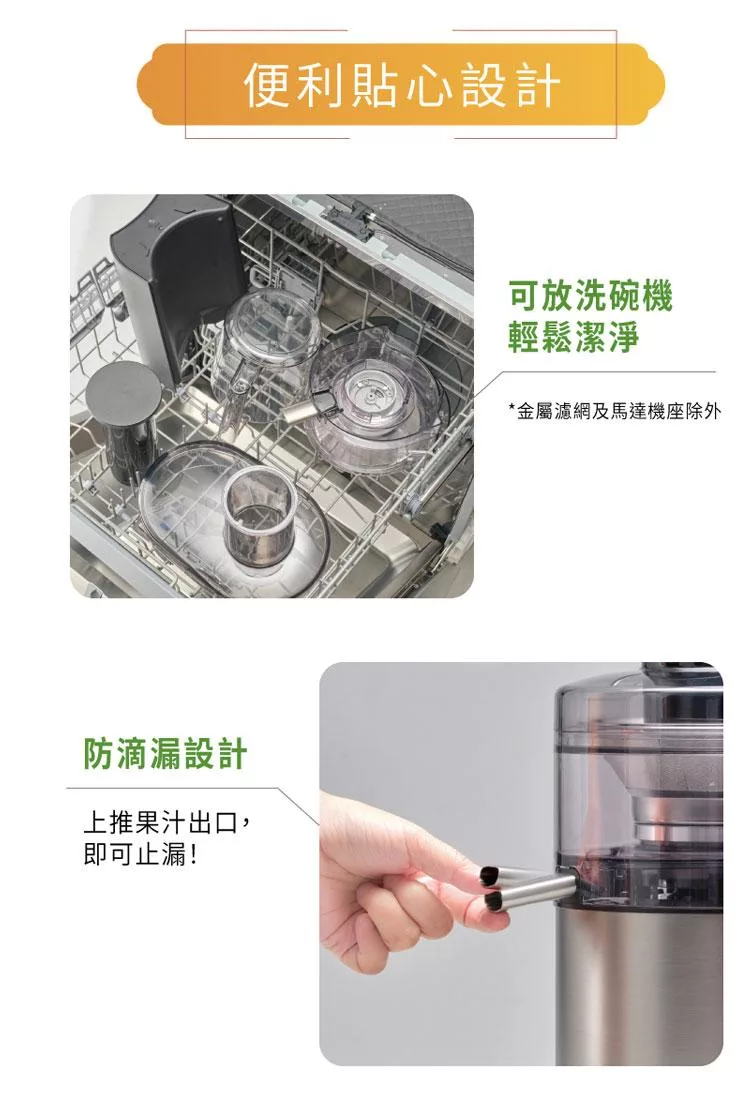 便利貼心設計

可放洗碗機
輕鬆潔淨

*金屬濾網及馬達機座除外

防滴漏設計

上推果汁出口，
即可止漏！