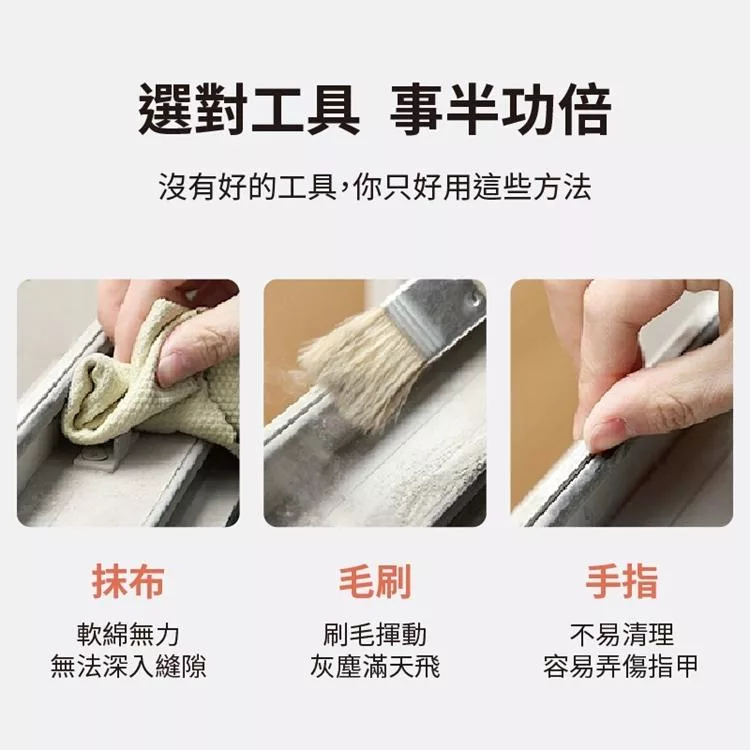 選對工具 事半功倍

沒有好的工具,你只好用這些方法

抹布

軟綿無力
無法深入縫隙

毛刷

刷毛揮動
灰塵滿天飛

手指

不易清理
容易弄傷指甲