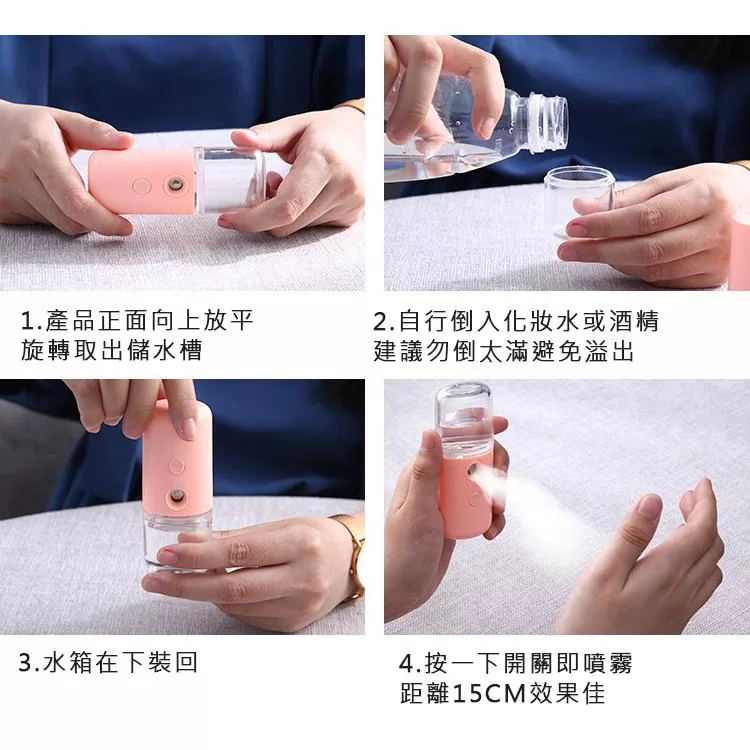 1.產品正面向上放平
旋轉取出儲水槽

2.自行倒入化妝水或酒精
建議勿倒太滿避免溢出

3.水箱在下裝回

4.按一下開關即噴霧
距離15CM效果佳