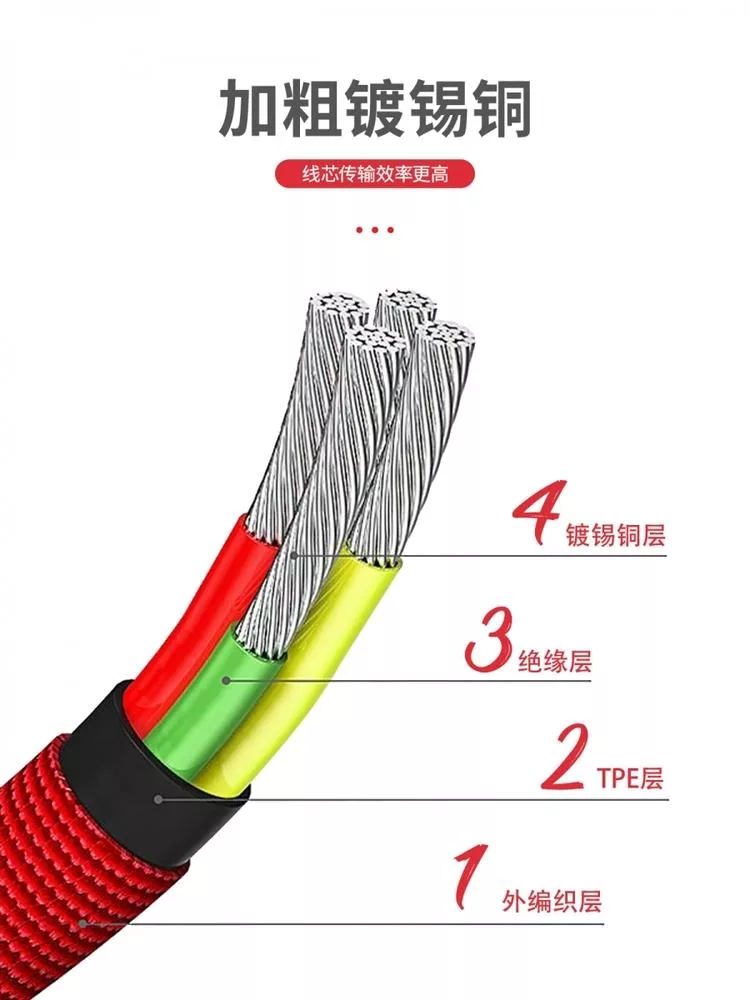 加粗镀锡铜

线芯传输效率更高

4 镀锡铜层

3 绝缘层

2 TPE层

1 外编织层