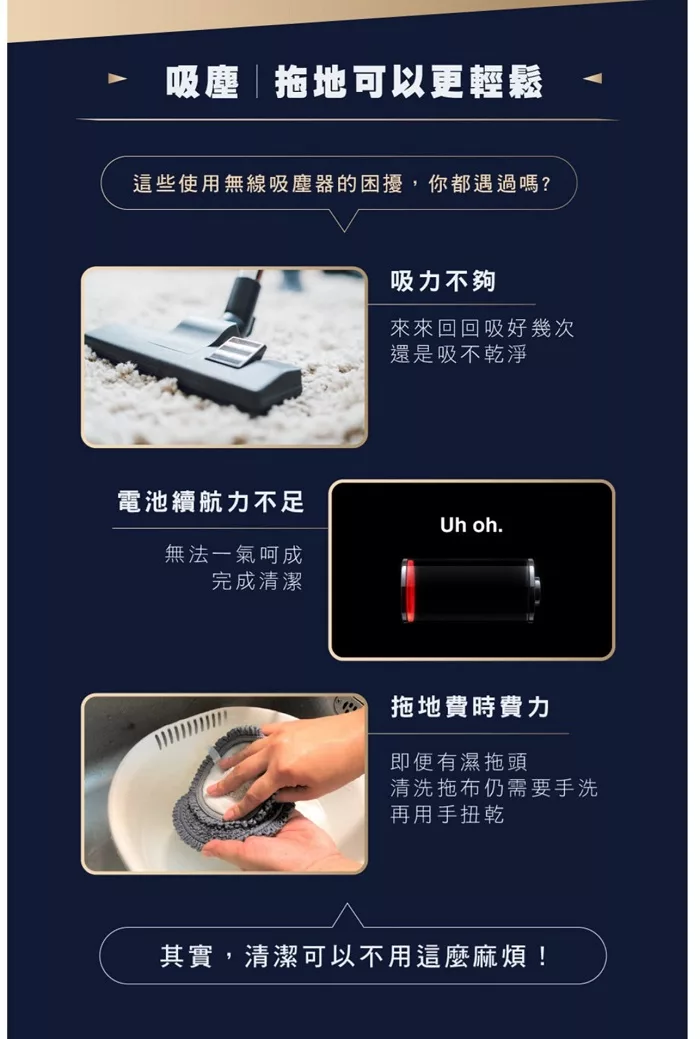 吸塵 | 拖地可以更輕鬆

這些使用無線吸塵器的困擾，你都遇過嗎?

吸力不夠

來來回回吸好幾次
還是吸不乾淨

電池續航力不足

無法一氣呵成
完成清潔

Uh oh.

拖地費時費力

即便有濕拖頭
清洗拖布仍需要手洗
再用手扭乾

其實，清潔可以不用這麼麻煩！