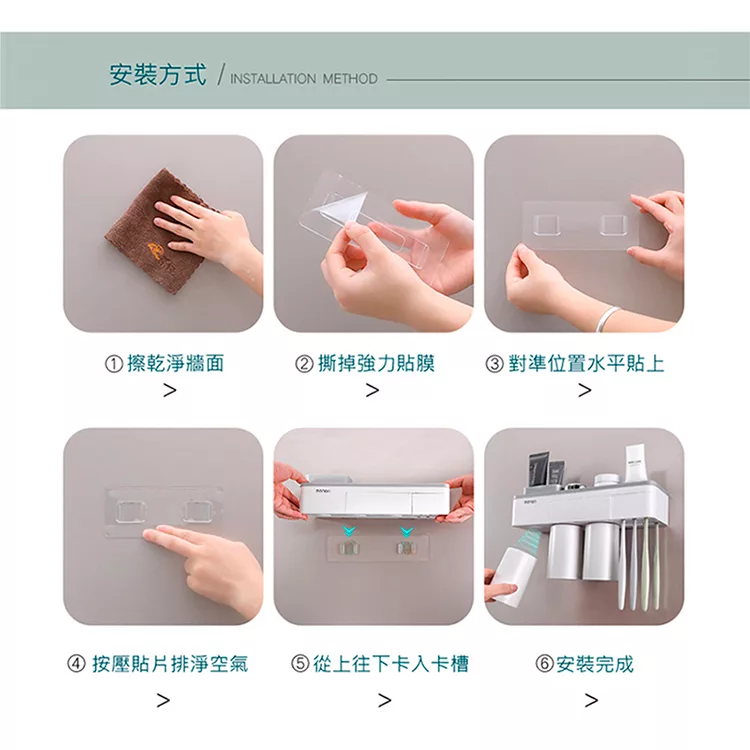 安裝方式 / INSTALLATION METHOD

① 擦乾淨牆面
>

② 撕掉強力貼膜
>

③ 對準位置水平貼上
>

④ 按壓貼片排淨空氣
>

⑤ 從上往下卡入卡槽
>

⑥ 安裝完成
>